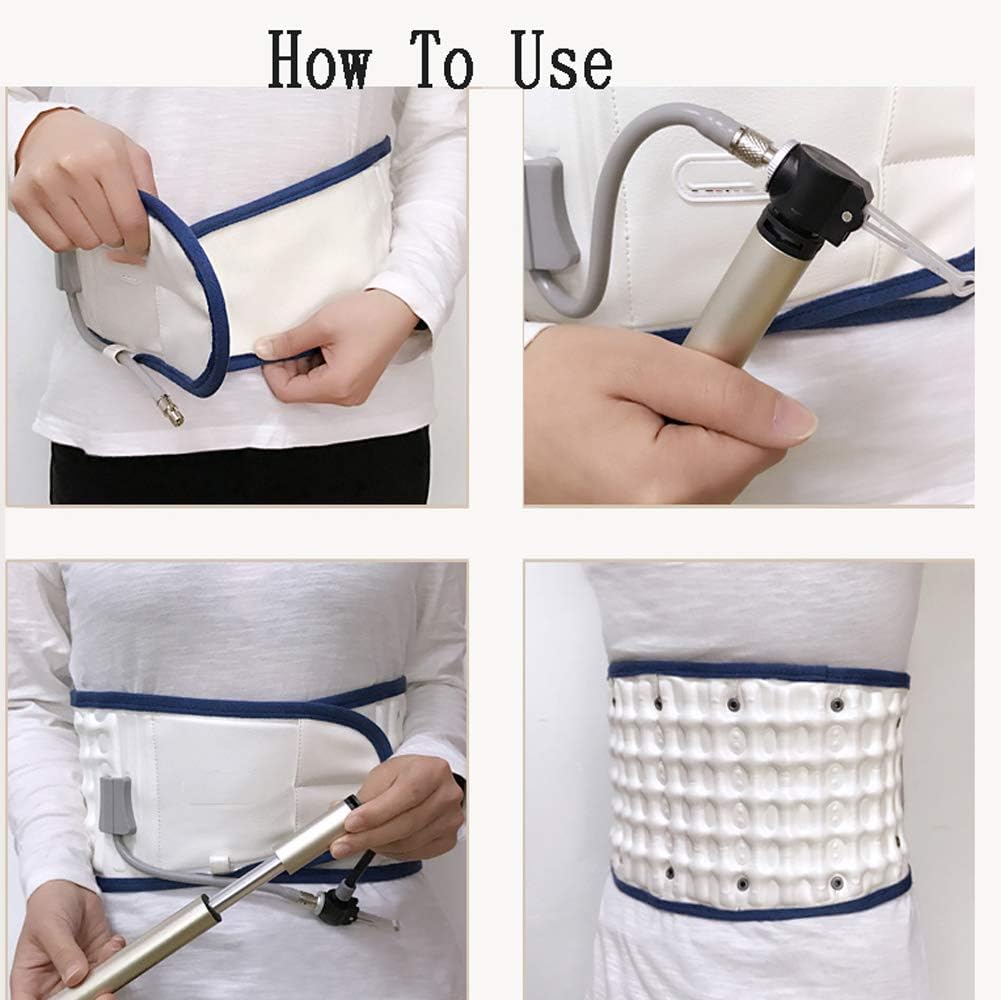 How To Use