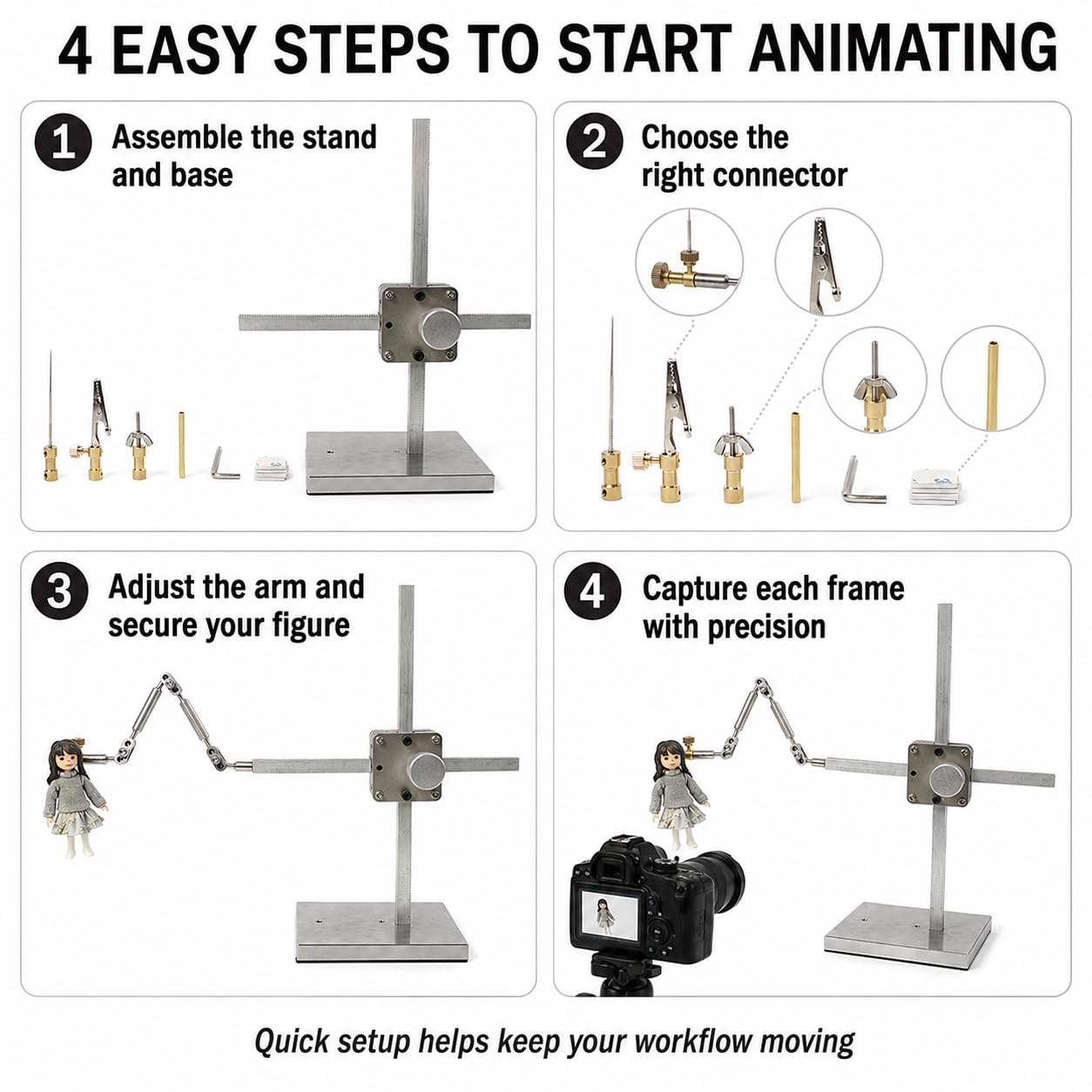 4 EASY STEPS TO START ANIMATING

1 Assemble the stand and base

2 Choose the right connector

3 Adjust the arm and secure your figure

4 Capture each frame with precision

Quick setup helps keep your workflow moving