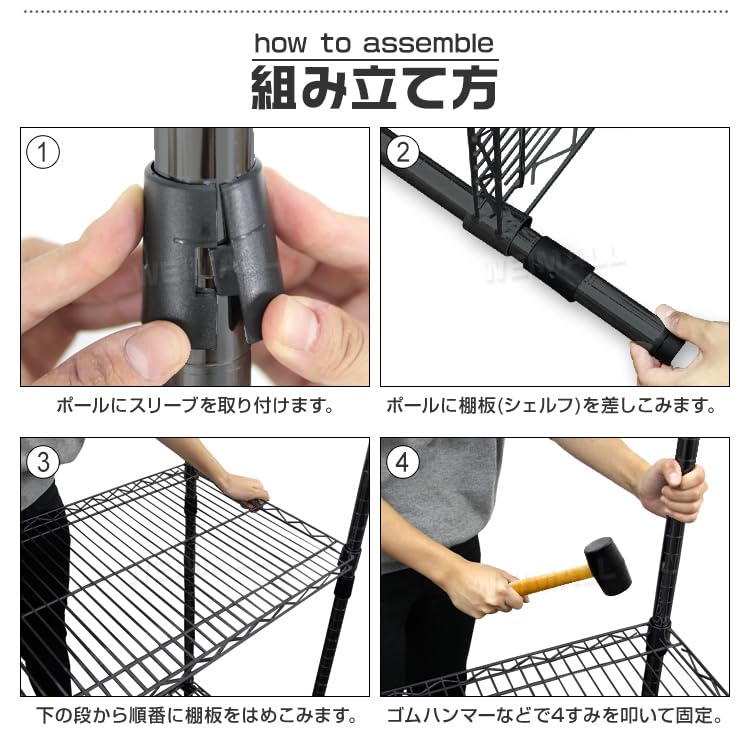 how to assemble
組み立て方

①
ポールにスリーブを取り付けます。

②
ポールに棚板(シェルフ)を差しこみます。

③
下の段から順番に棚板をはめこみます。

④
ゴムハンマーなどで4すみを叩いて固定。