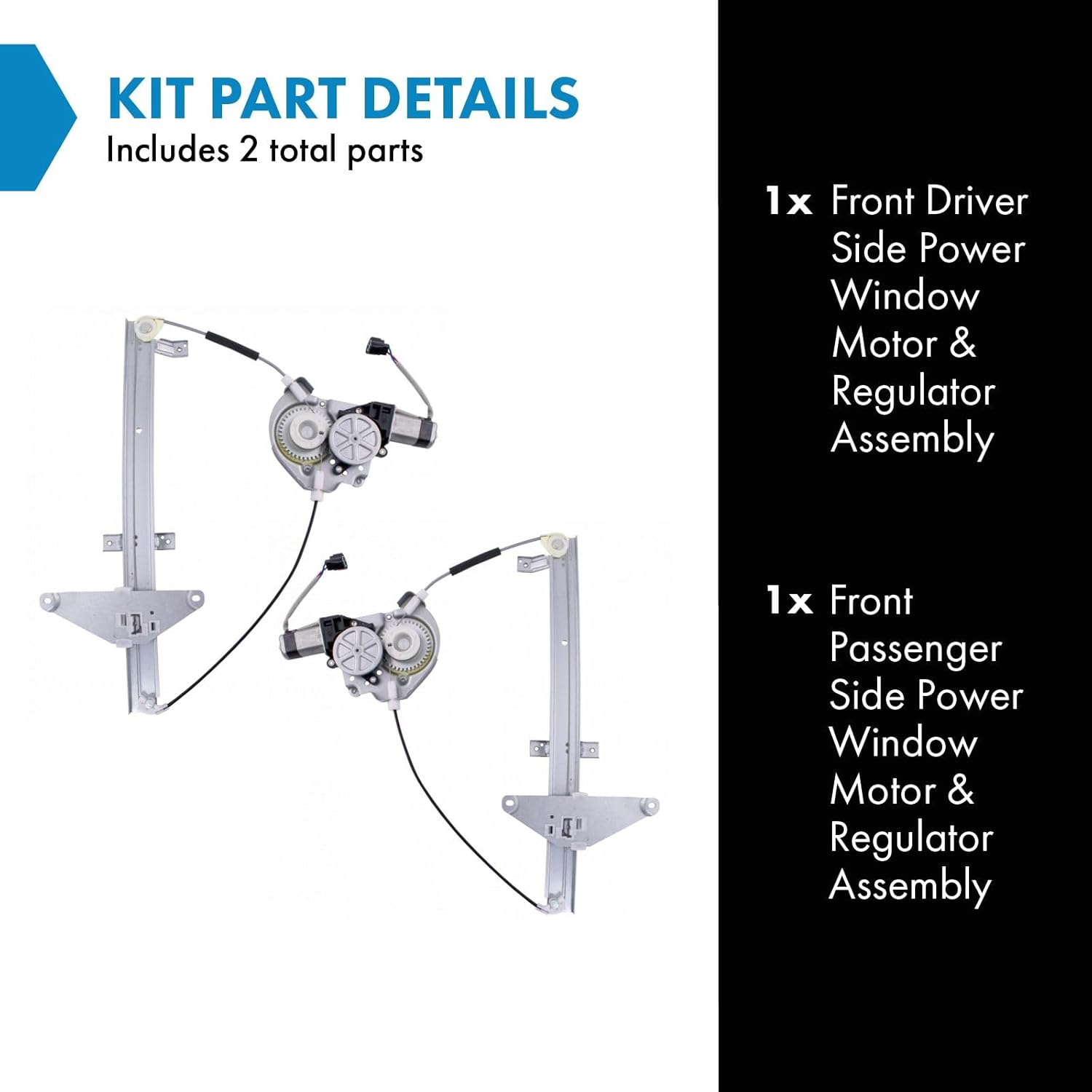 KIT PART DETAILS
Includes 2 total parts

1x Front Driver Side Power Window Motor & Regulator Assembly

1x Front Passenger Side Power Window Motor & Regulator Assembly