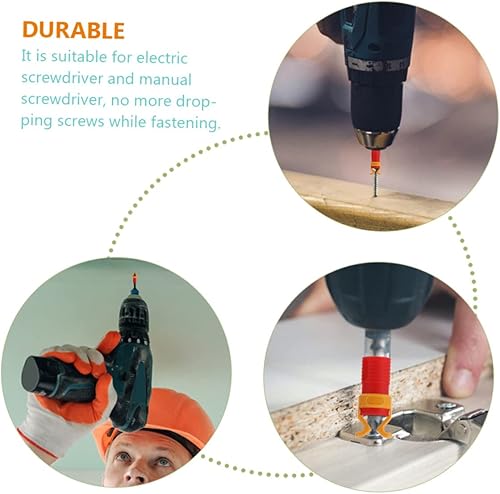 DURABLE

It is suitable for electric screwdriver and manual screwdriver, no more dropping screws while fastening.