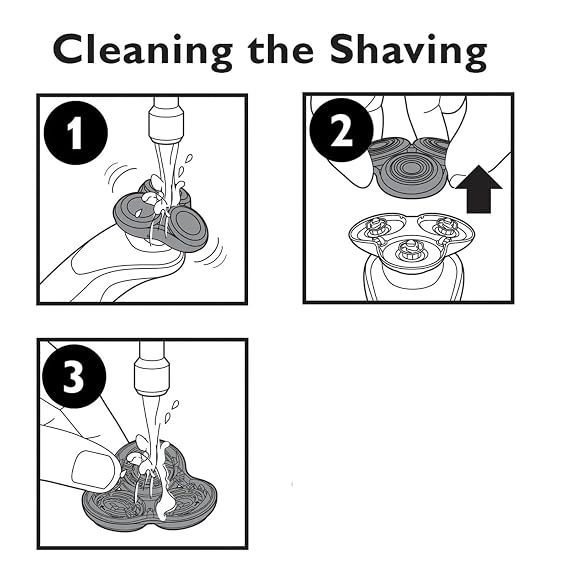 Cleaning the Shaving

1

2

3