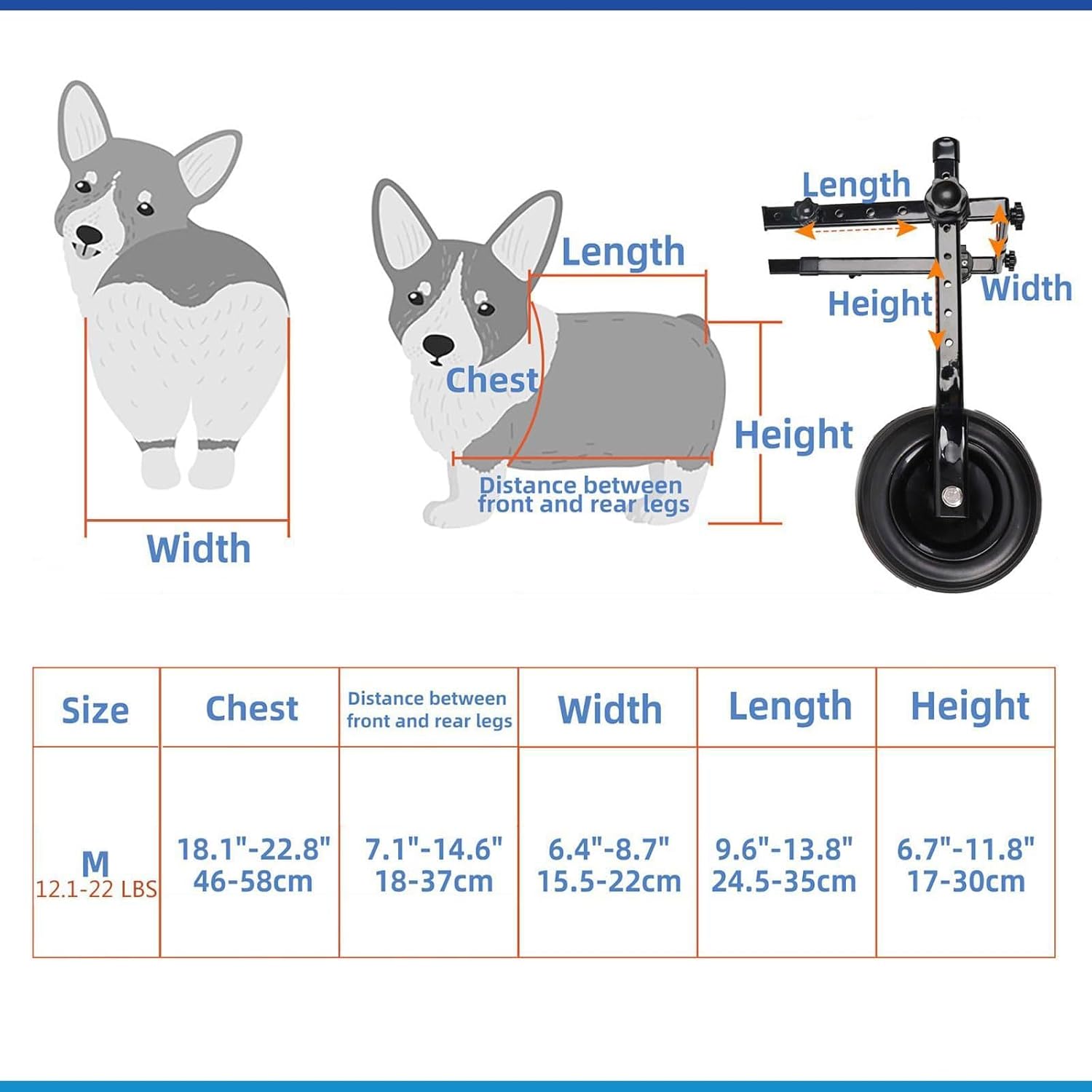 Width

Length

Chest

Height

Distance between front and rear legs

Length

Height

Width

| Size | Chest | Distance between front and rear legs | Width | Length | Height |
|---|---|---|---|---|---|
| M 12.1-22 LBS | 18.1"-22.8" 46-58cm | 7.1"-14.6" 18-37cm | 6.4"-8.7" 15.5-22cm | 9.6"-13.8" 24.5-35cm | 6.7"-11.8" 17-30cm |