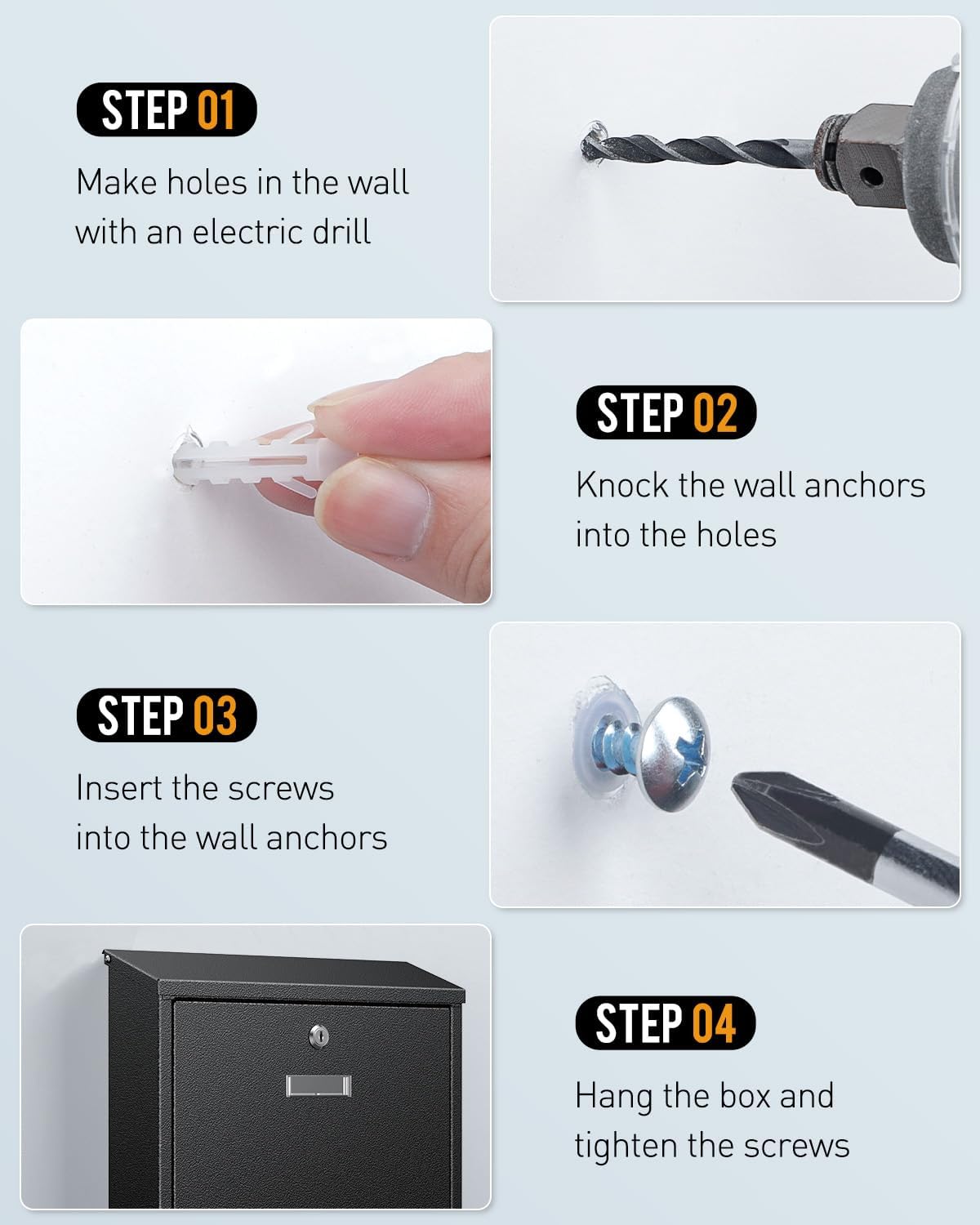 STEP 01

Make holes in the wall with an electric drill

STEP 02

Knock the wall anchors into the holes

STEP 03

Insert the screws into the wall anchors

STEP 04

Hang the box and tighten the screws