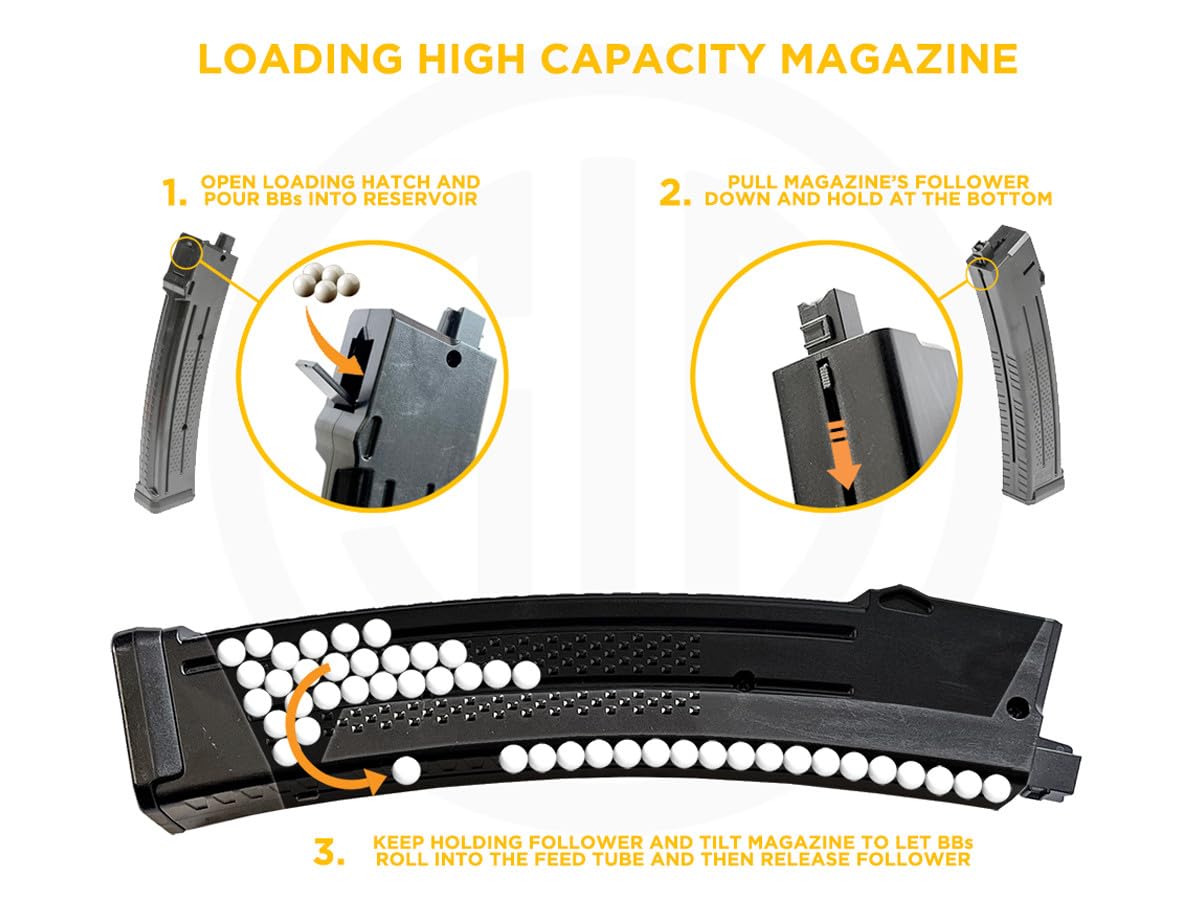 LOADING HIGH CAPACITY MAGAZINE

1. OPEN LOADING HATCH AND POUR BBs INTO RESERVOIR

2. PULL MAGAZINE'S FOLLOWER DOWN AND HOLD AT THE BOTTOM

3. KEEP HOLDING FOLLOWER AND TILT MAGAZINE TO LET BBs ROLL INTO THE FEED TUBE AND THEN RELEASE FOLLOWER