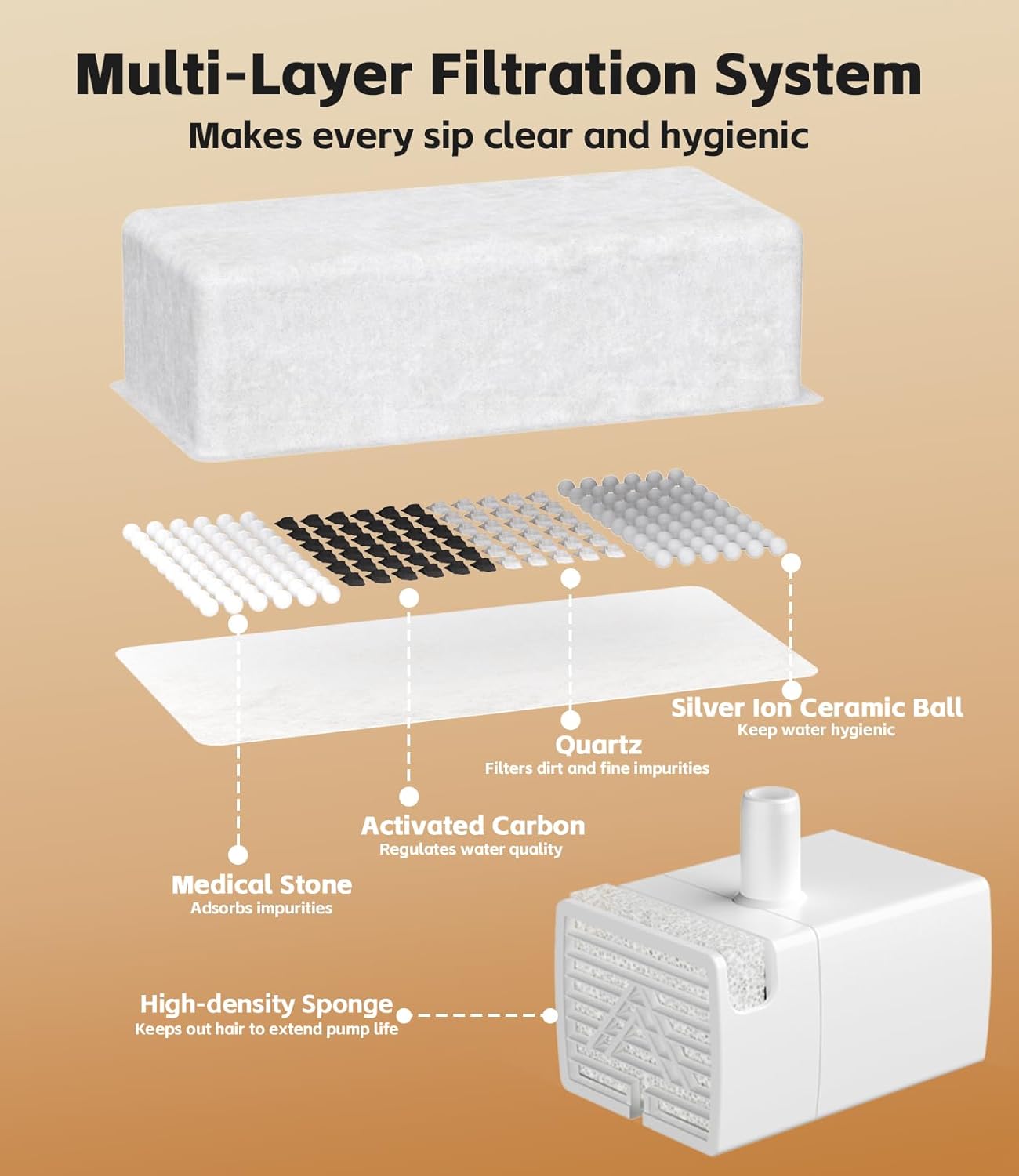 Multi-Layer Filtration System
Makes every sip clear and hygienic

Silver Ion Ceramic Ball
Keep water hygienic

Quartz
Filters dirt and fine impurities

Activated Carbon
Regulates water quality

Medical Stone
Adsorbs impurities

High-density Sponge
Keeps out hair to extend pump life