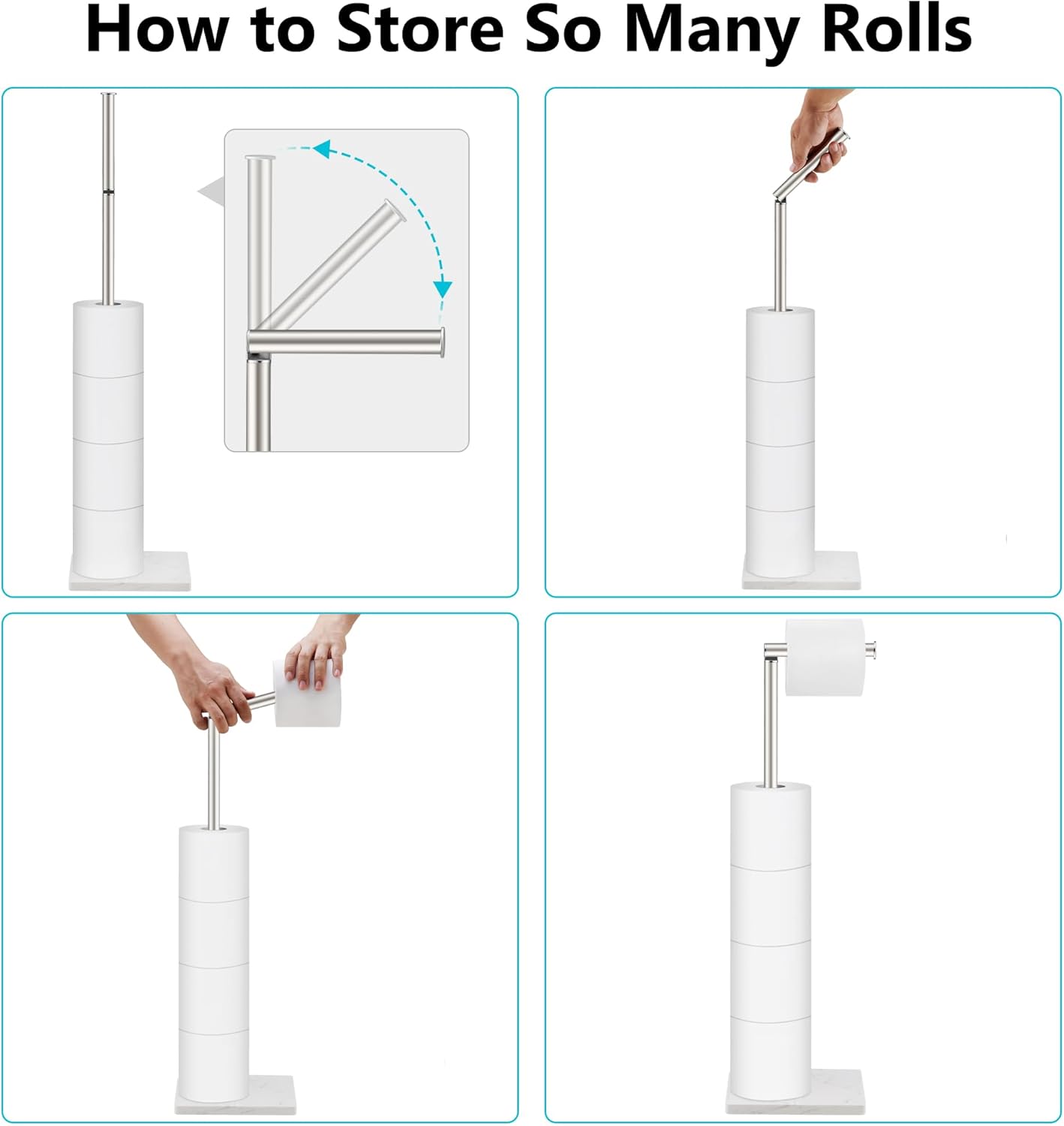 How to Store So Many Rolls