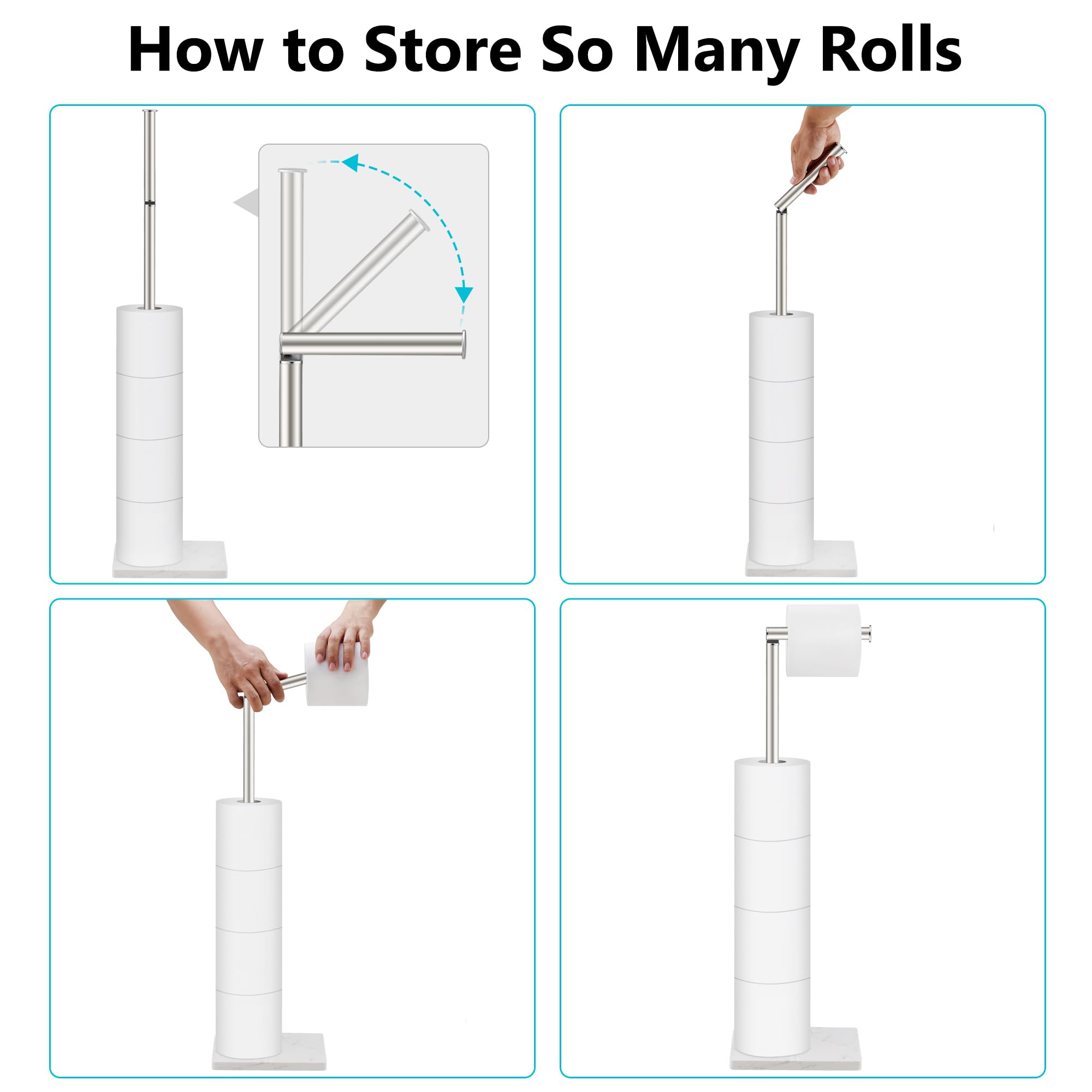 How to Store So Many Rolls