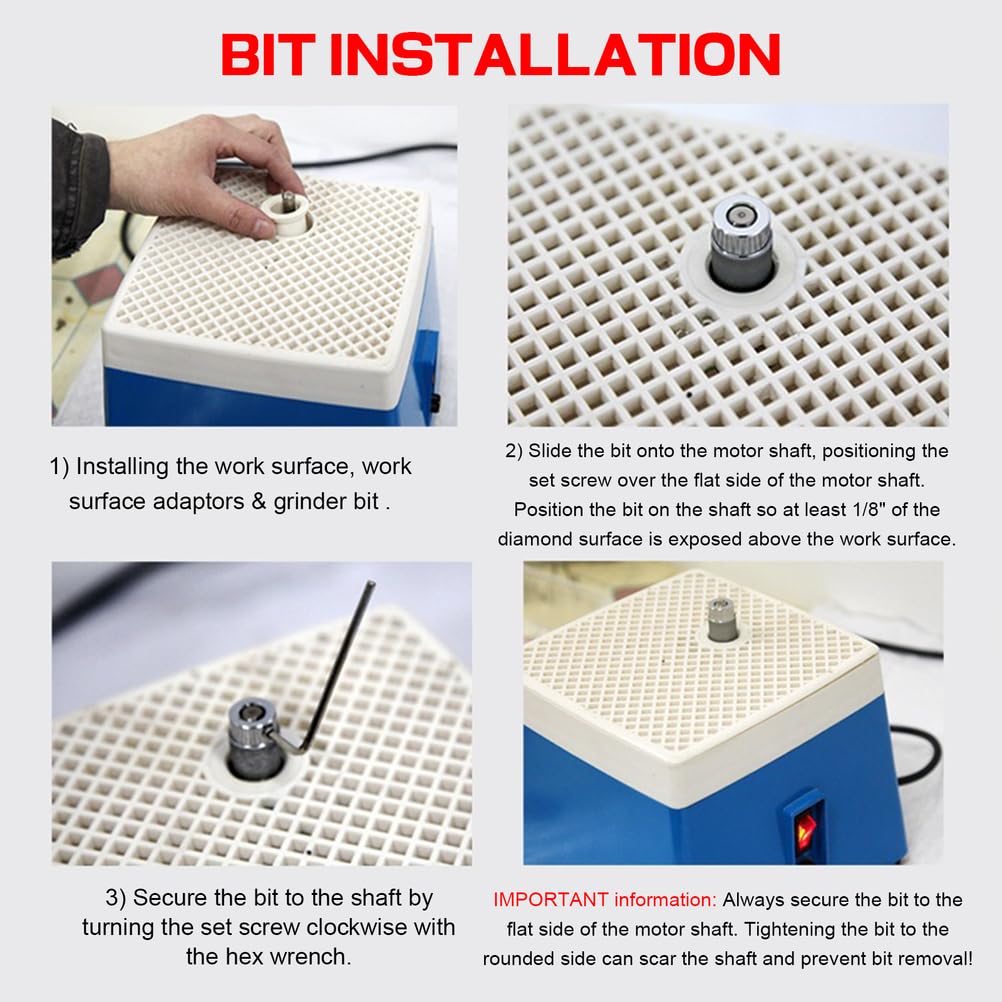 BIT INSTALLATION

1) Installing the work surface, work surface adaptors & grinder bit .

2) Slide the bit onto the motor shaft, positioning the set screw over the flat side of the motor shaft. Position the bit on the shaft so at least 1/8" of the diamond surface is exposed above the work surface.

3) Secure the bit to the shaft by turning the set screw clockwise with the hex wrench.

IMPORTANT information: Always secure the bit to the flat side of the motor shaft. Tightening the bit to the rounded side can scar the shaft and prevent bit removal!