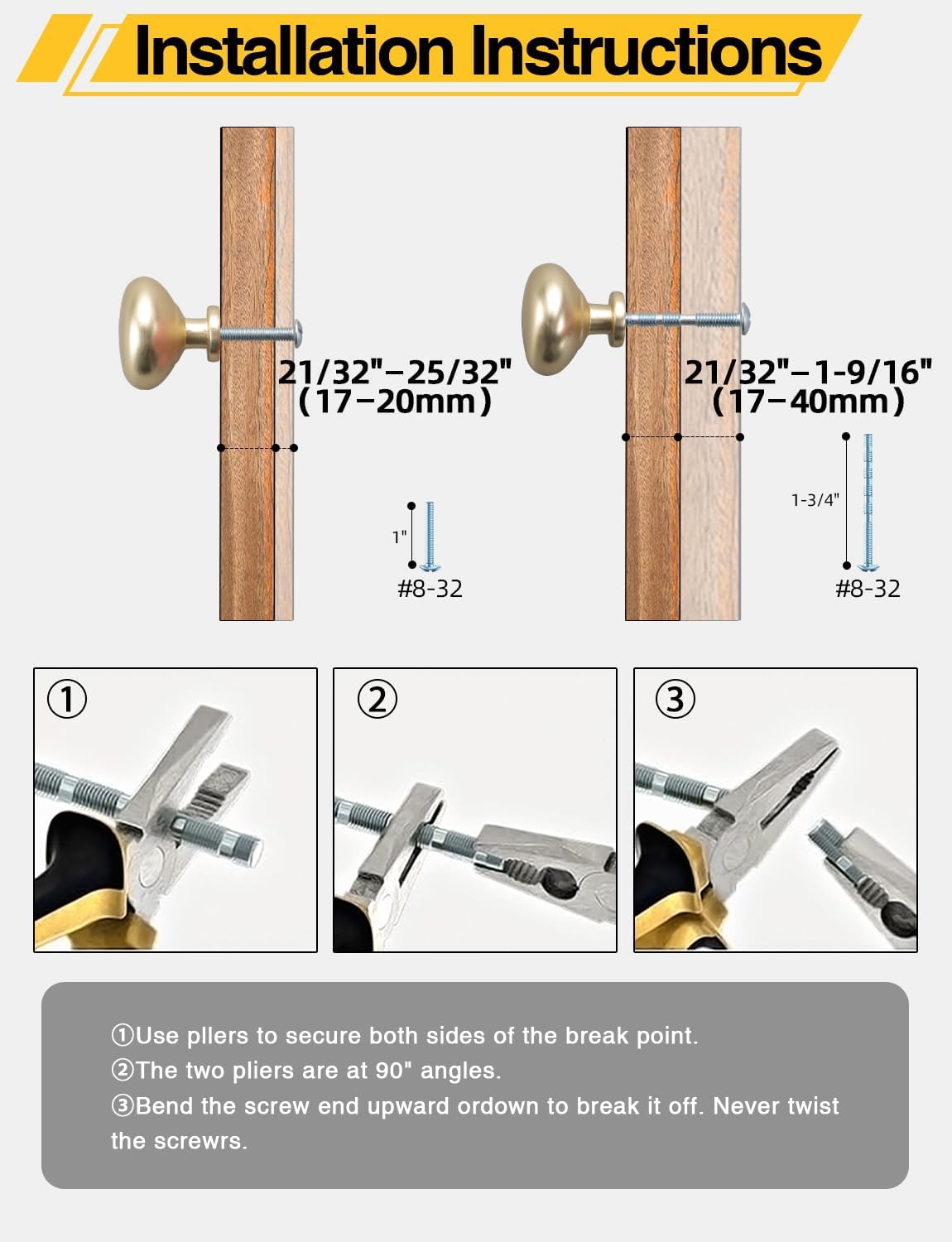 Installation Instructions

21/32"–25/32"
(17–20mm)

1"

#8-32

21/32"–1-9/16"
(17–40mm)

1-3/4"

#8-32

①

②

③

①Use pllers to secure both sides of the break point.
②The two pliers are at 90" angles.
③Bend the screw end upward ordown to break it off. Never twist the screwrs.