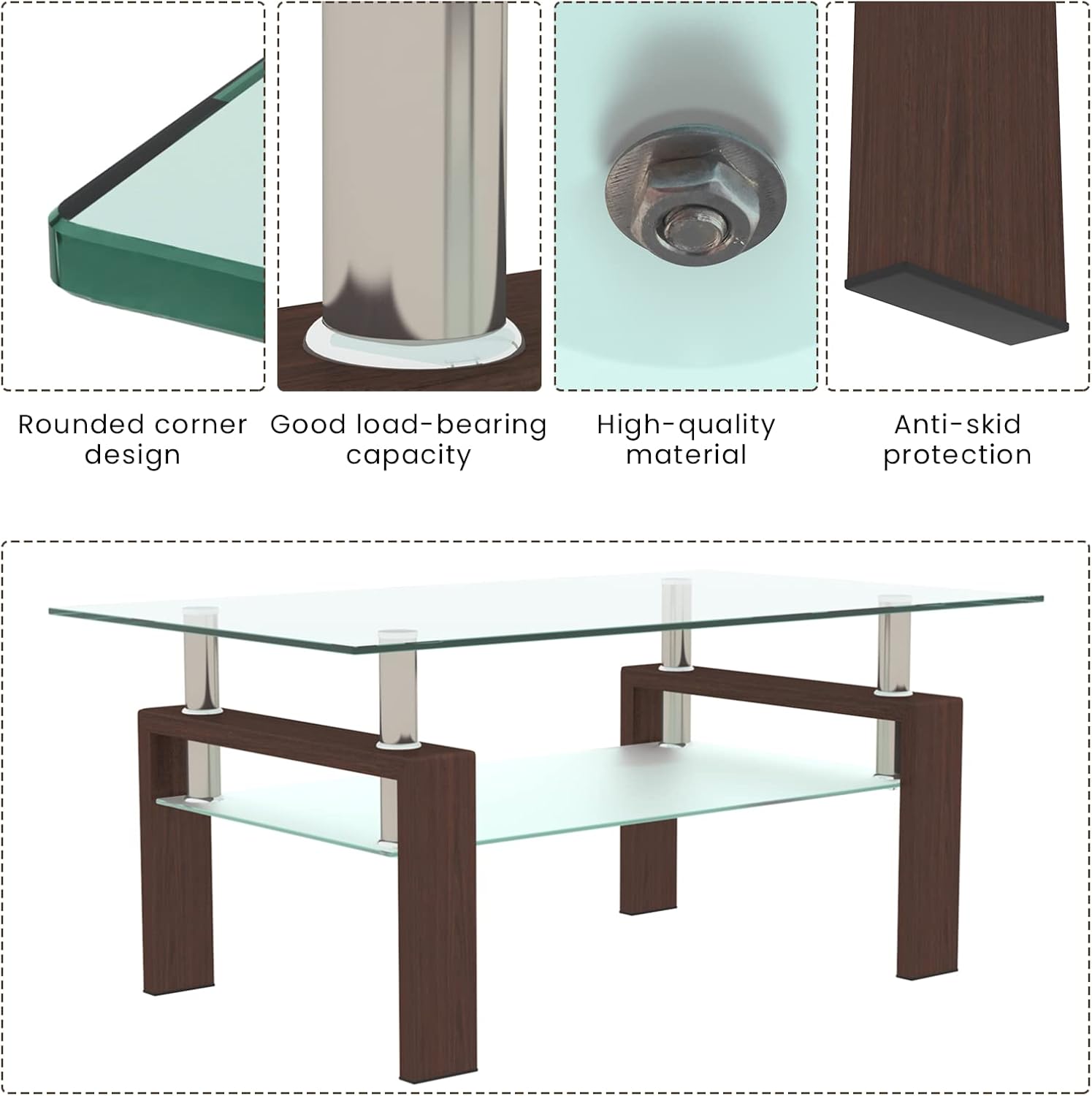 Rounded corner design

Good load-bearing capacity

High-quality material

Anti-skid protection