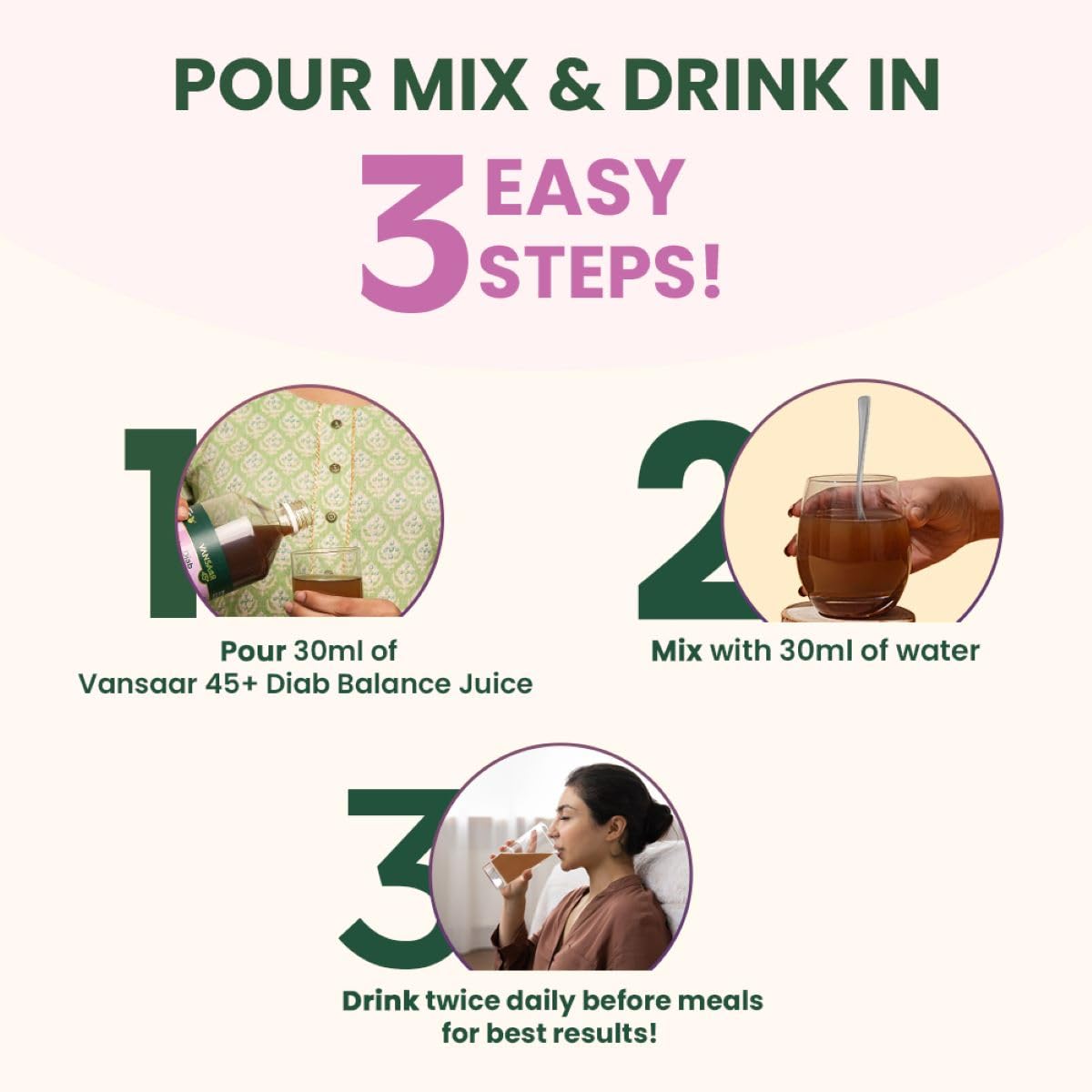 POUR MIX & DRINK IN

3 EASY STEPS!

1

VANSAAR

Diab

Pour 30ml of Vansaar 45+ Diab Balance Juice

2

Mix with 30ml of water

3

Drink twice daily before meals for best results!