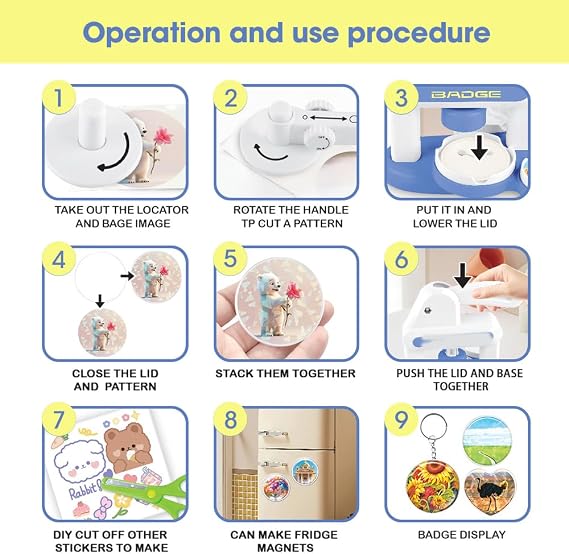 Operation and use procedure

1

TAKE OUT THE LOCATOR AND BAGE IMAGE

2

ROTATE THE HANDLE TP CUT A PATTERN

3

BADGE

PUT IT IN AND LOWER THE LID

4

CLOSE THE LID AND PATTERN

5

STACK THEM TOGETHER

6

PUSH THE LID AND BASE TOGETHER

7

Rabbit

DIY CUT OFF OTHER STICKERS TO MAKE

8

CAN MAKE FRIDGE MAGNETS

9

BADGE DISPLAY