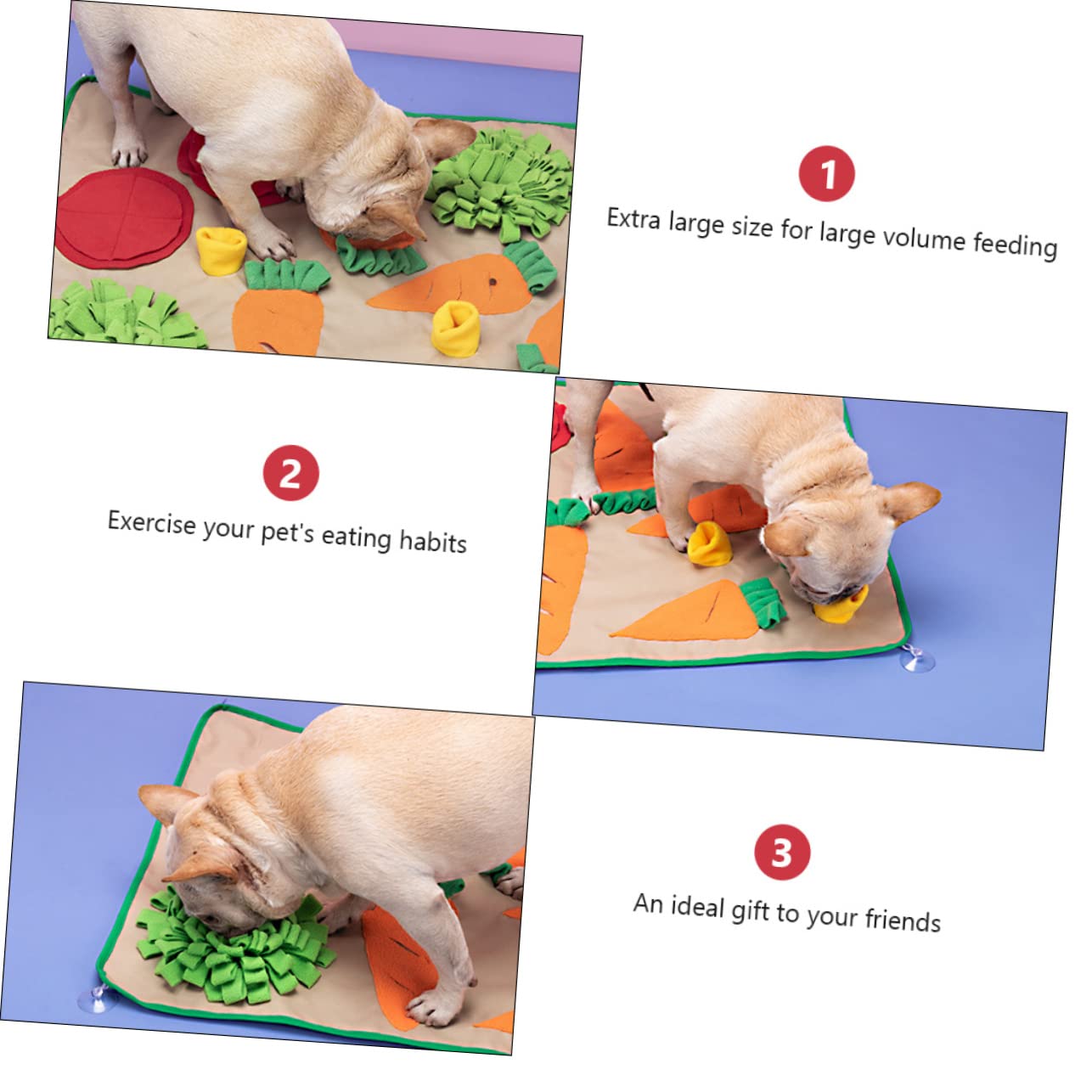 1
Extra large size for large volume feeding

2
Exercise your pet's eating habits

3
An ideal gift to your friends