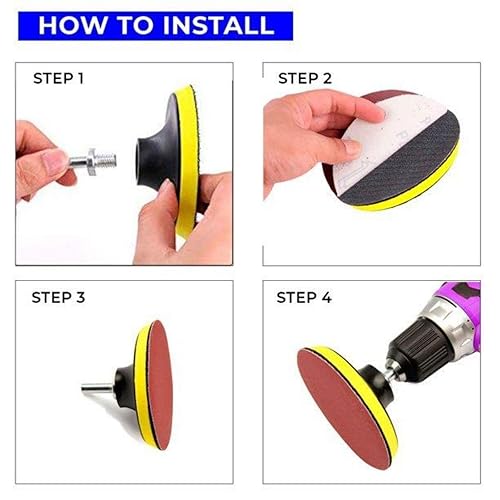 HOW TO INSTALL

STEP 1

STEP 2

STEP 3

STEP 4