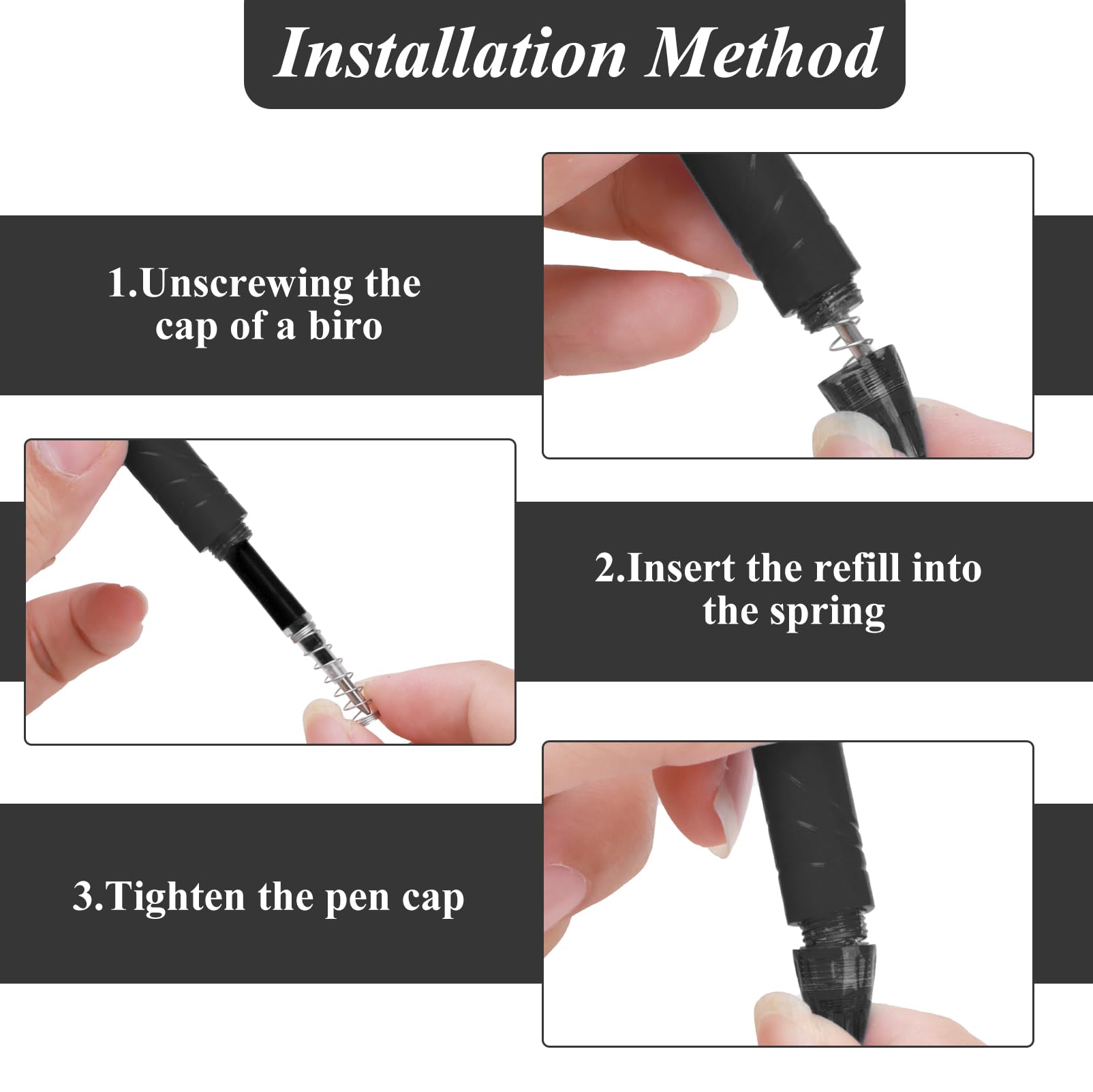 Installation Method

1.Unscrewing the cap of a biro

2.Insert the refill into the spring

3.Tighten the pen cap