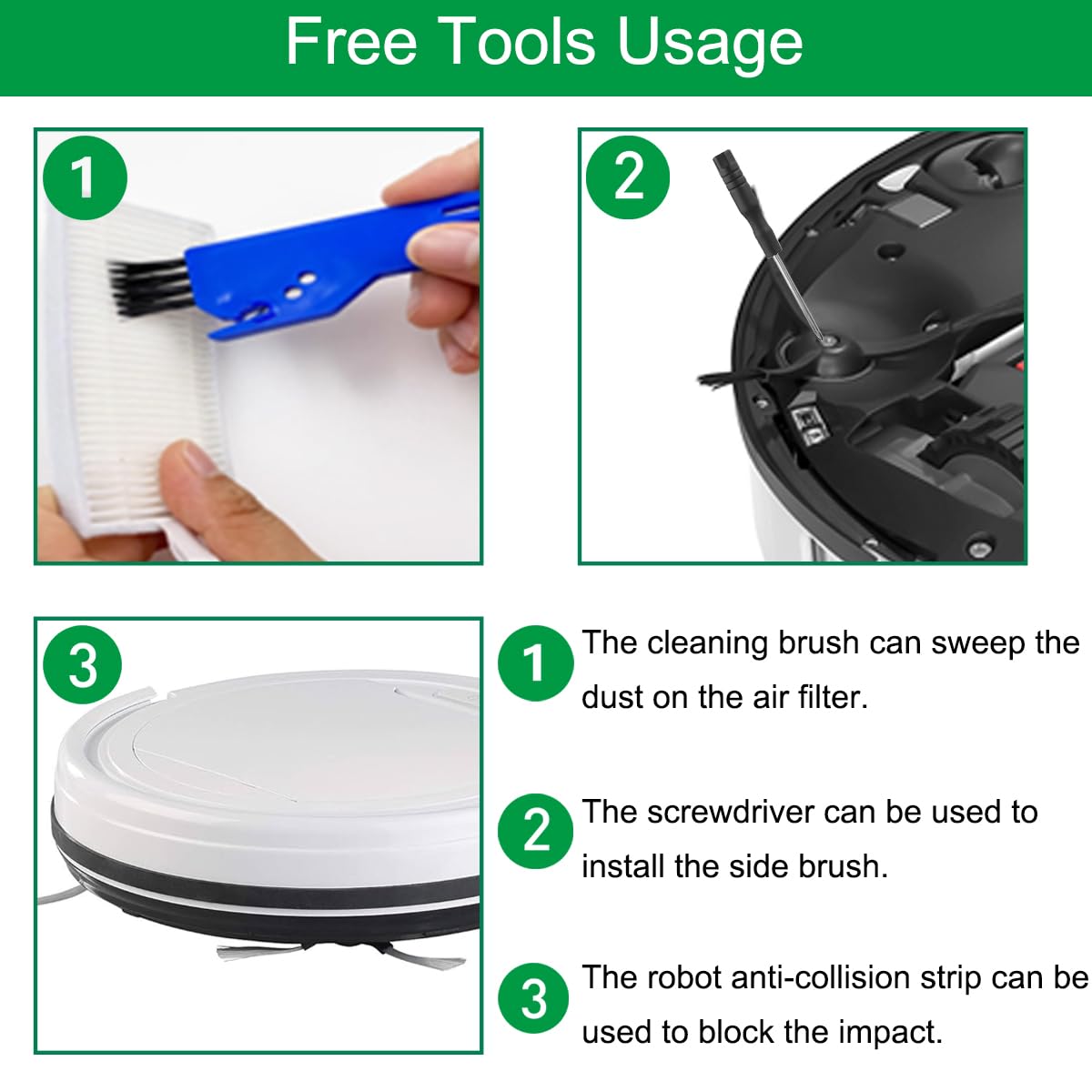 Free Tools Usage

1

2

3

1 The cleaning brush can sweep the dust on the air filter.

2 The screwdriver can be used to install the side brush.

3 The robot anti-collision strip can be used to block the impact.