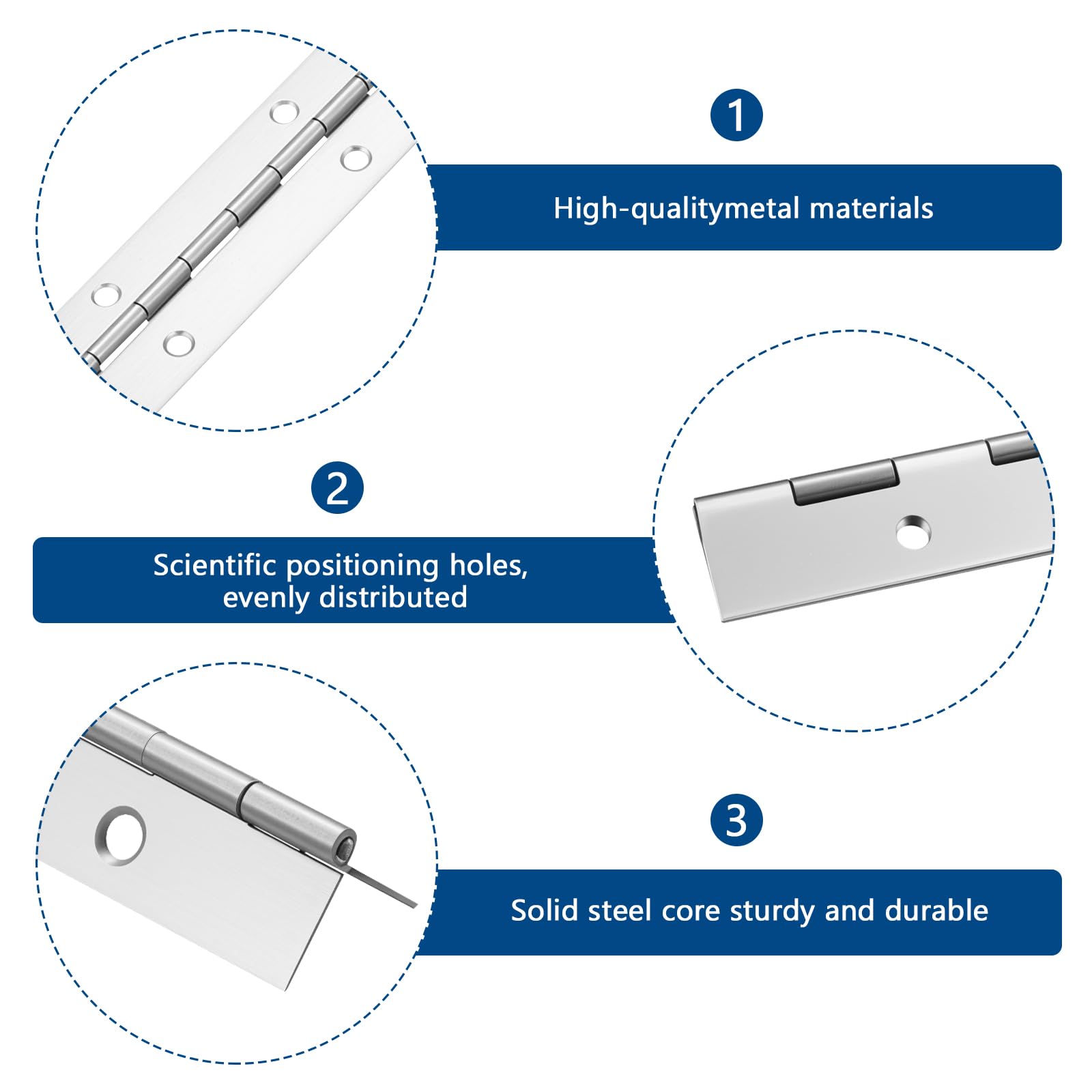 1

High-qualitymetal materials

2

Scientific positioning holes, evenly distributed

3

Solid steel core sturdy and durable