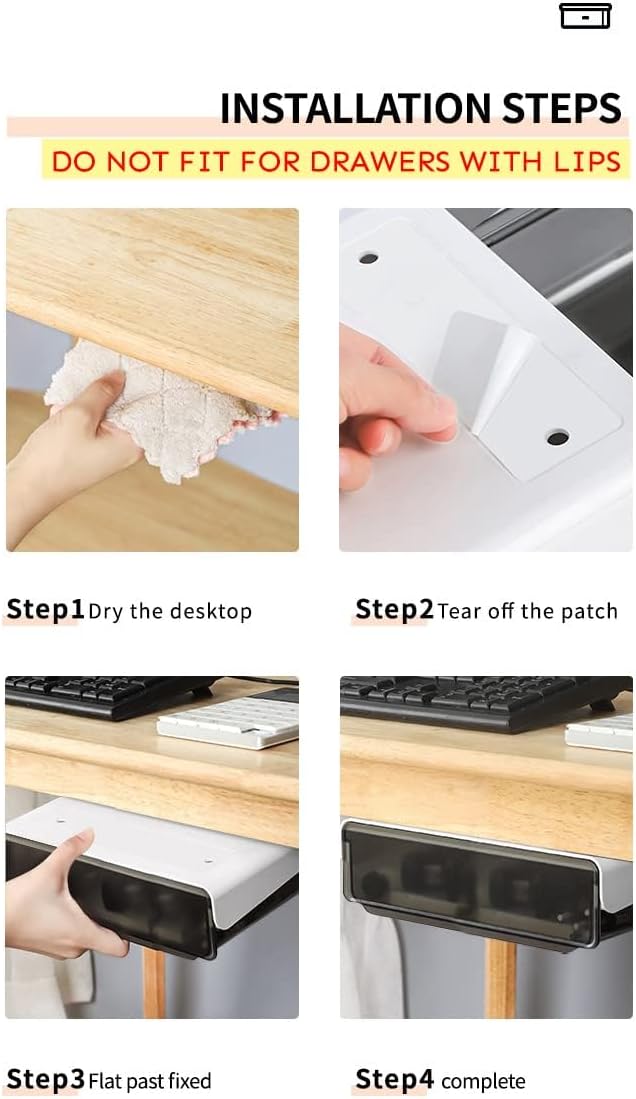 INSTALLATION STEPS
DO NOT FIT FOR DRAWERS WITH LIPS

Step1 Dry the desktop

Step2 Tear off the patch

Step3 Flat past fixed

Step4 complete