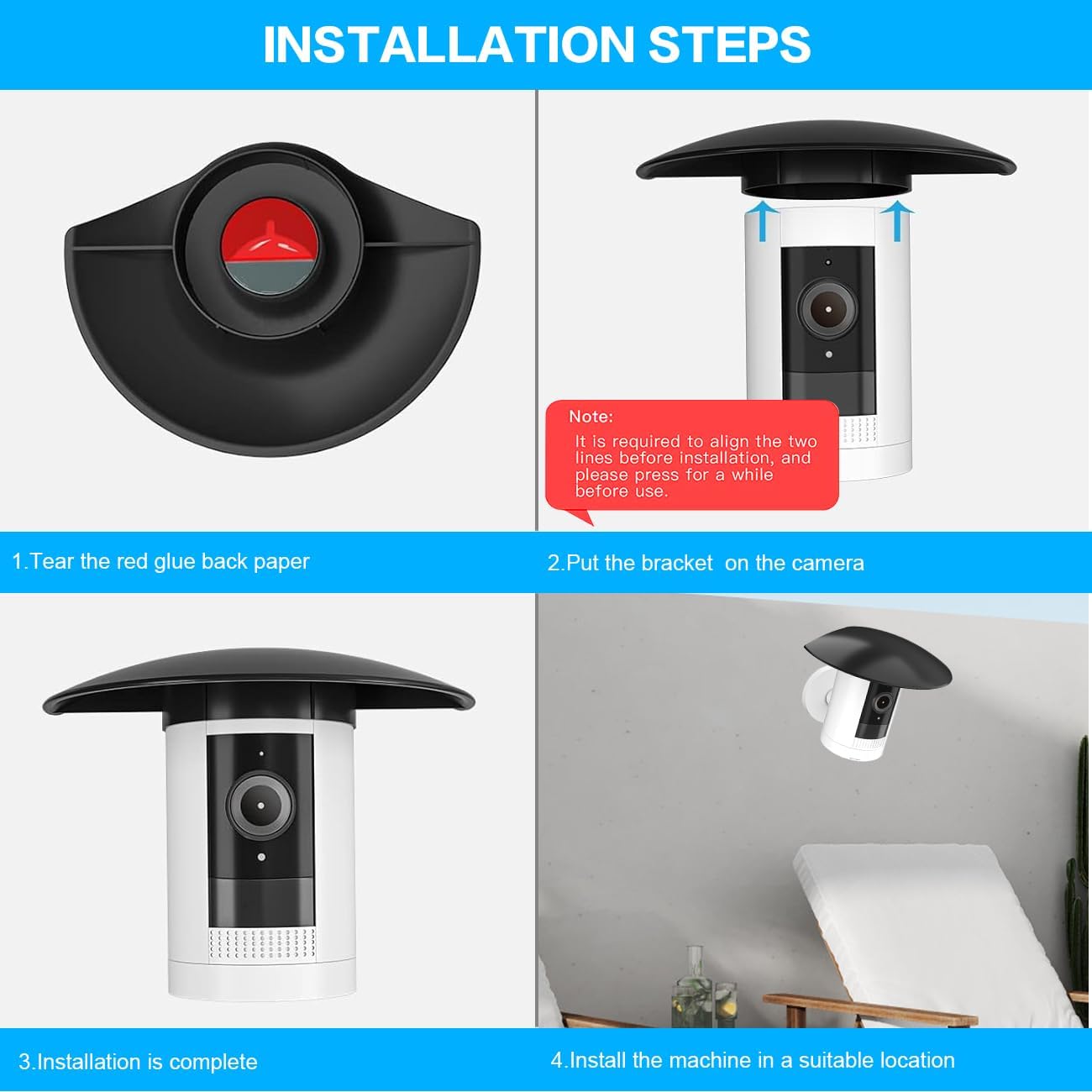 INSTALLATION STEPS

Note:
It is required to align the two lines before installation, and please press for a while before use.

1.Tear the red glue back paper

2.Put the bracket on the camera

3.Installation is complete

4.Install the machine in a suitable location