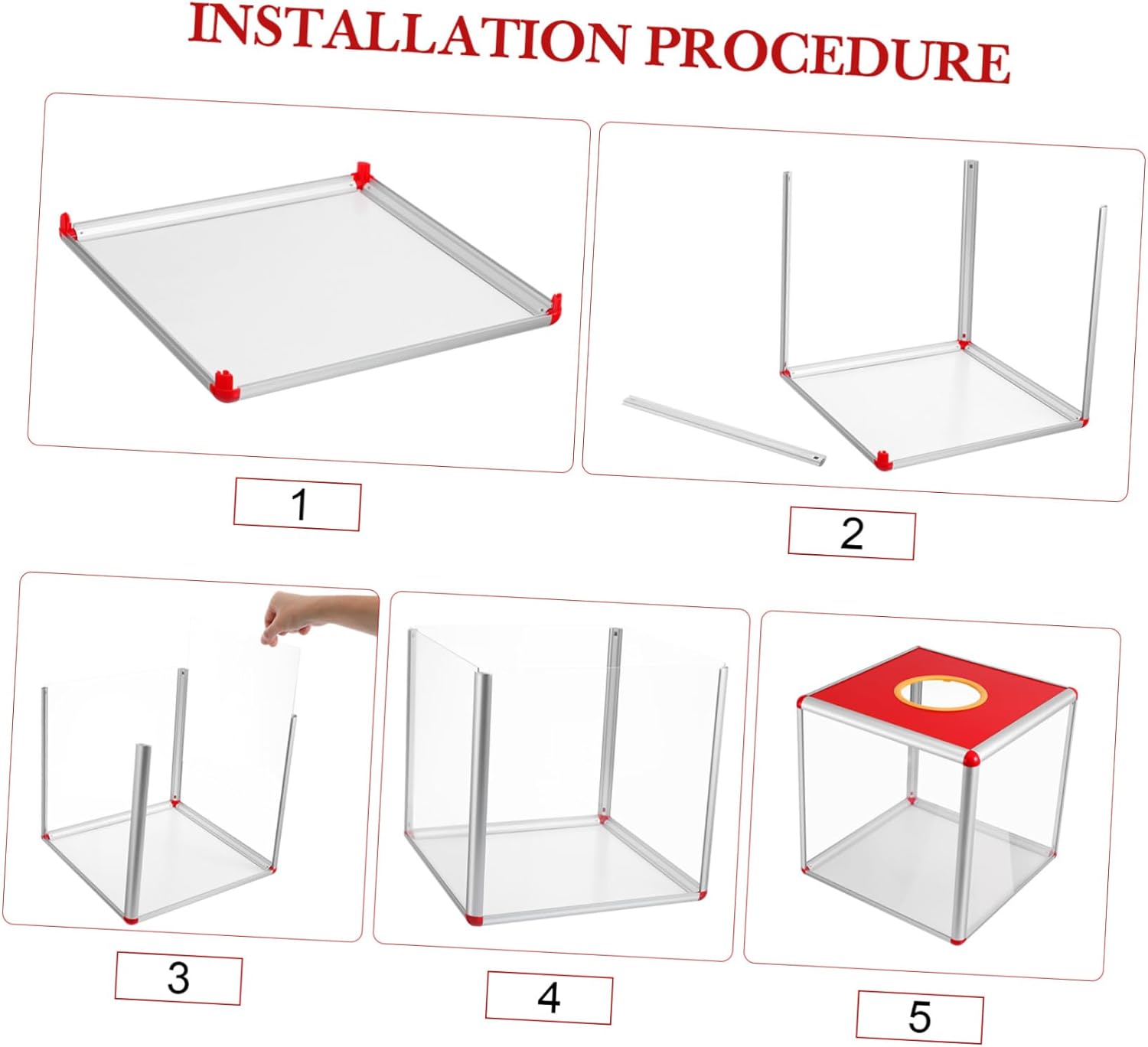 INSTALLATION PROCEDURE

1

2

3

4

5