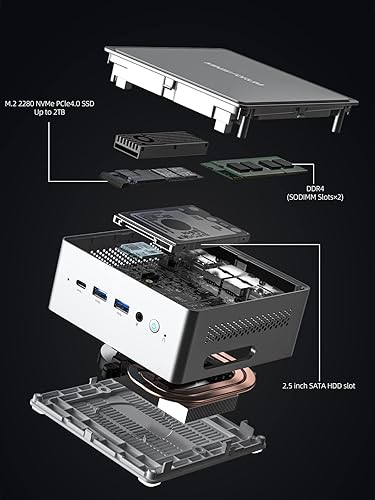 M.2 2280 NVMe PCIe4.0 SSD
Up to 2TB

DDR4
(SODIMM Slots×2)

2.5 inch SATA HDD slot