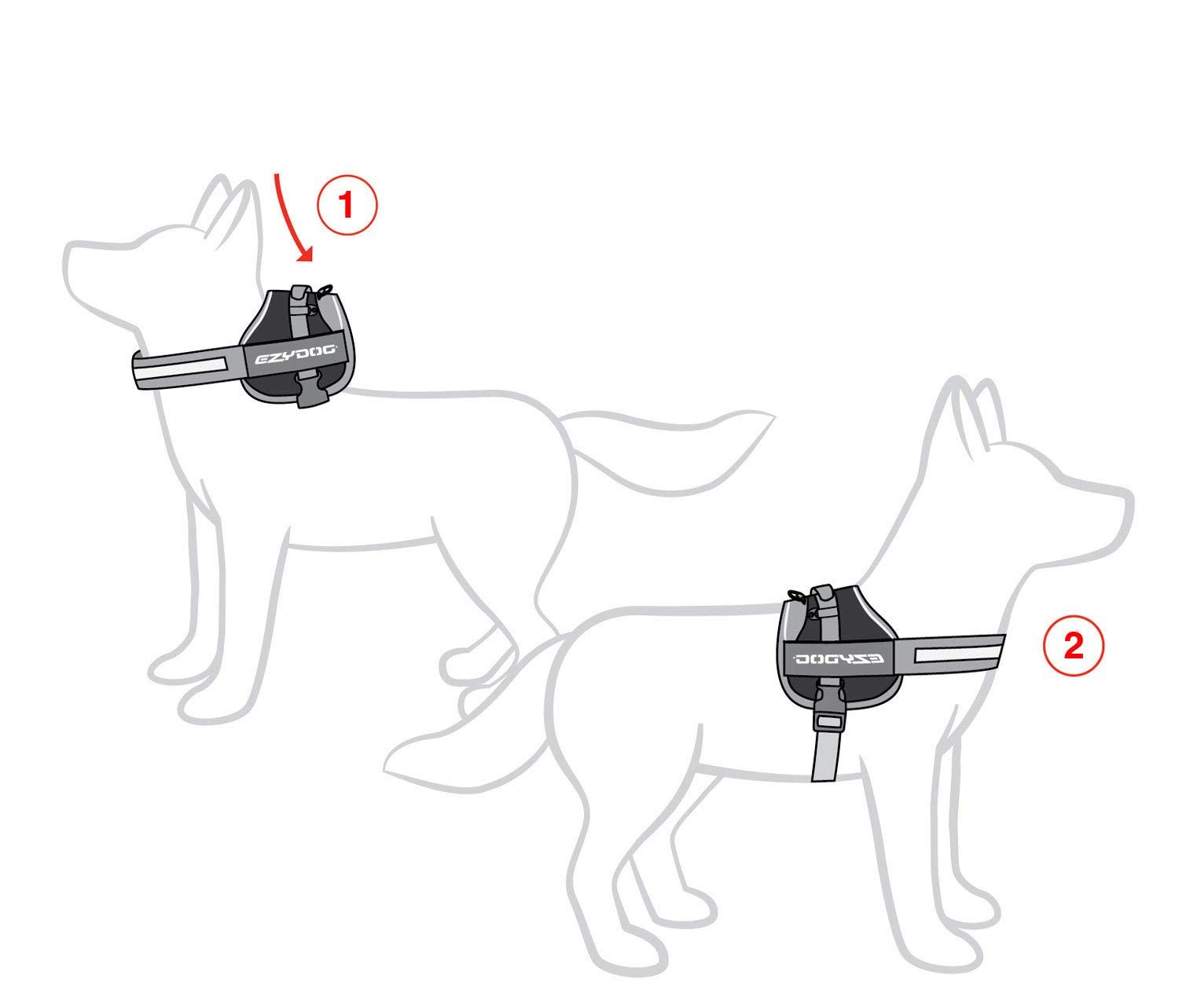 1

EZYDOG

EZYDOG

2