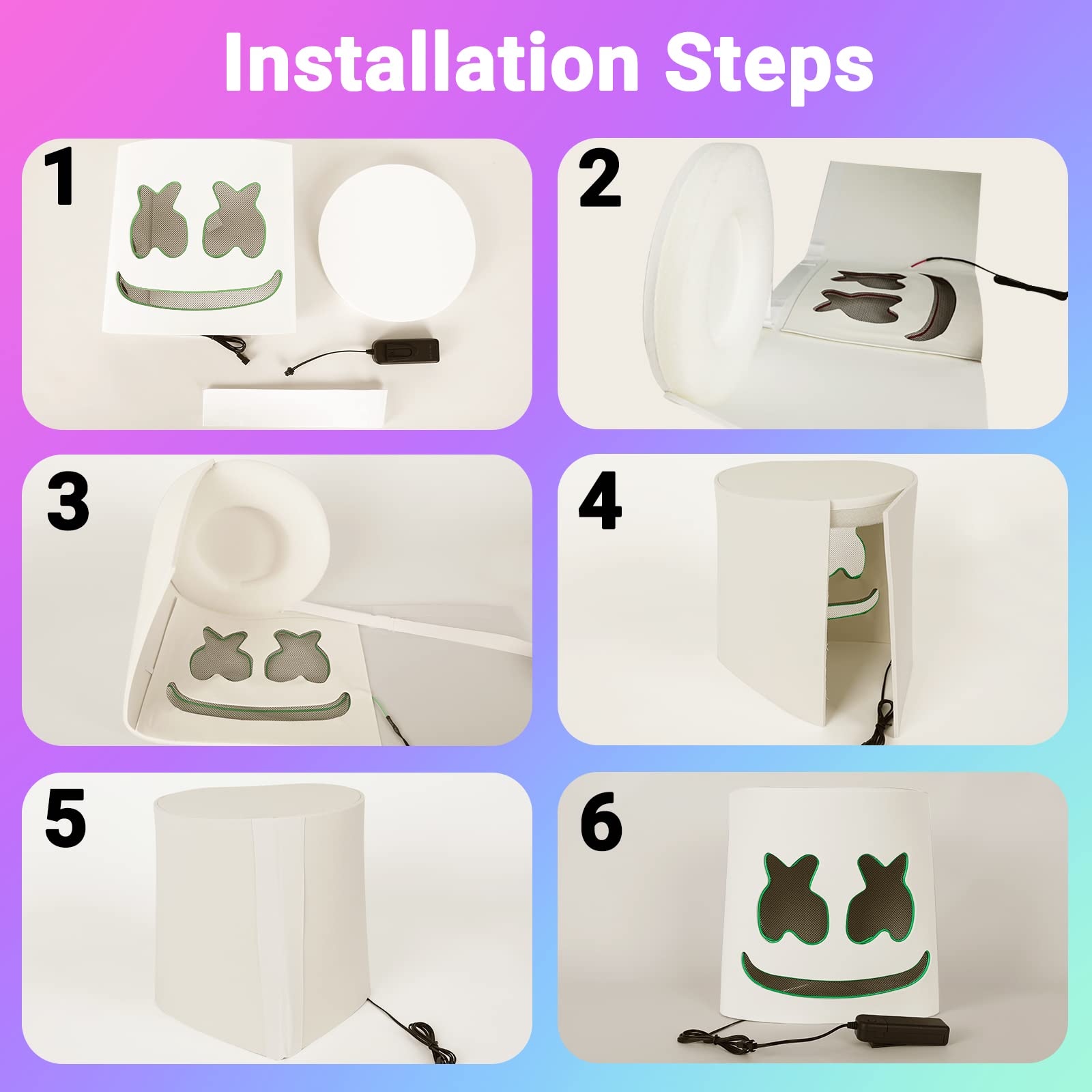 Installation Steps

1

2

3

4

5

6