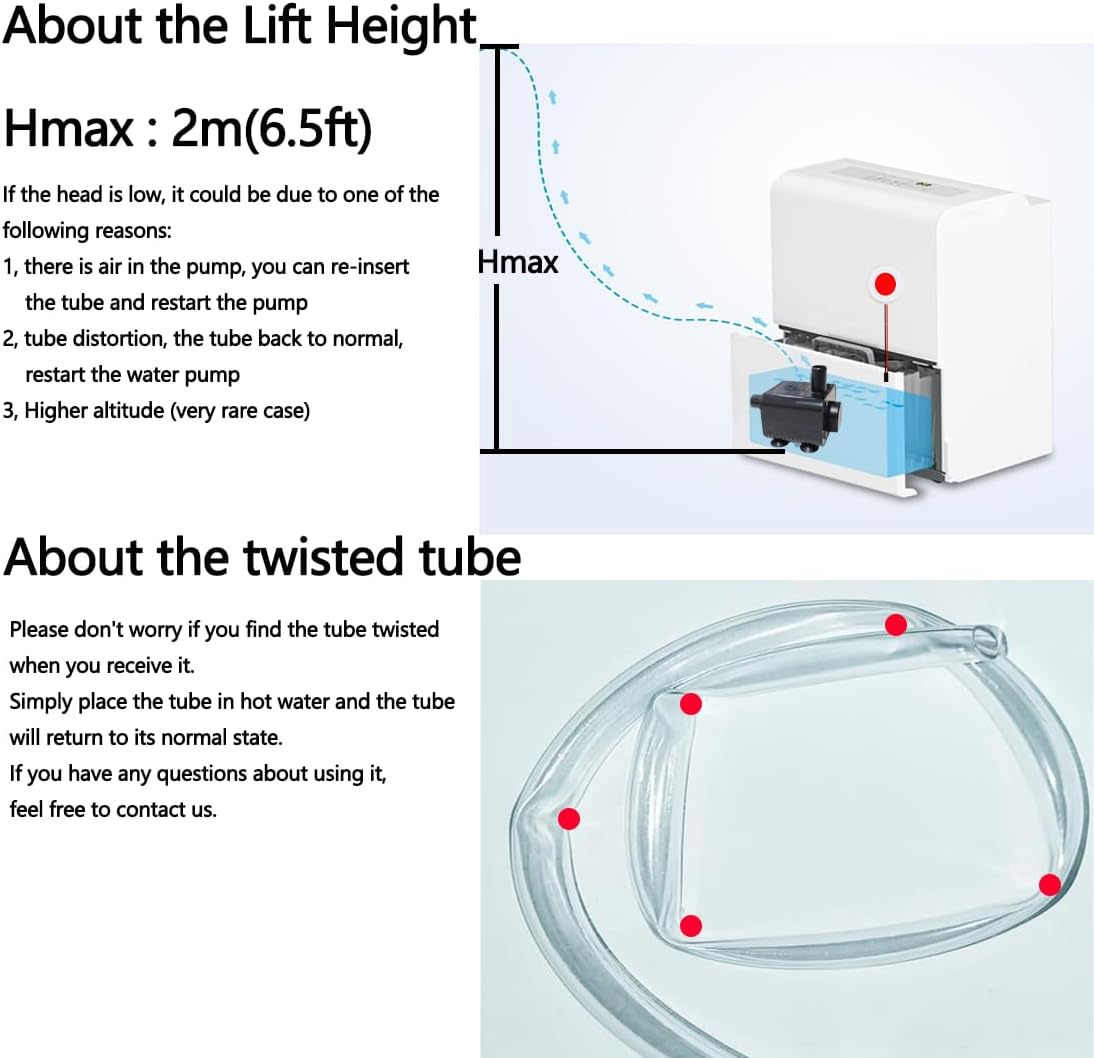 About the Lift Height

Hmax : 2m(6.5ft)

If the head is low, it could be due to one of the following reasons:
1, there is air in the pump, you can re-insert the tube and restart the pump
2, tube distortion, the tube back to normal, restart the water pump
3, Higher altitude (very rare case)

Hmax

About the twisted tube

Please don't worry if you find the tube twisted when you receive it.
Simply place the tube in hot water and the tube will return to its normal state.
If you have any questions about using it, feel free to contact us.