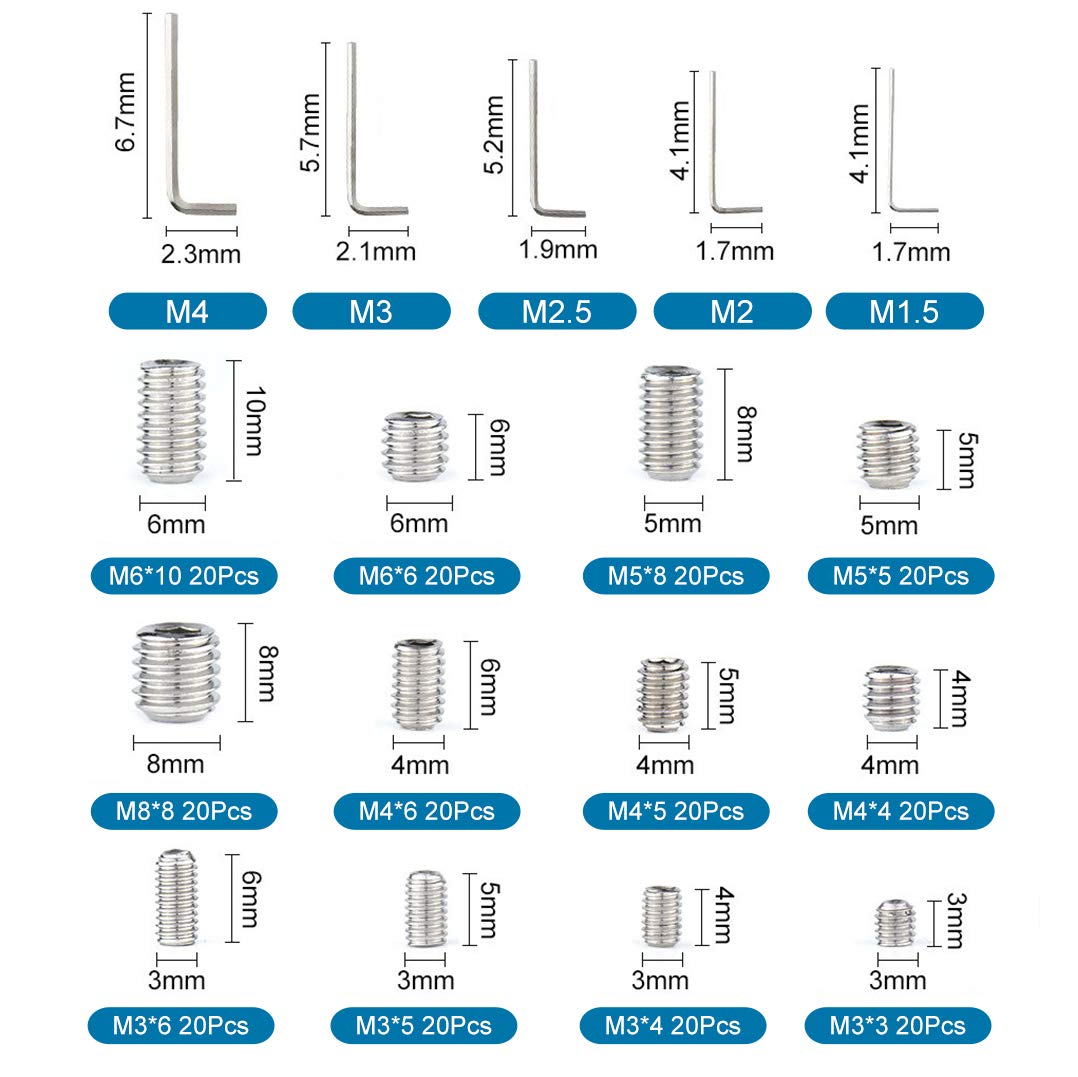 6.7mm
2.3mm
M4

5.7mm
2.1mm
M3

5.2mm
1.9mm
M2.5

4.1mm
1.7mm
M2

4.1mm
1.7mm
M1.5

10mm
6mm
M6*10 20Pcs

6mm
6mm
M6*6 20Pcs

8mm
5mm
M5*8 20Pcs

5mm
5mm
M5*5 20Pcs

8mm
8mm
M8*8 20Pcs

6mm
4mm
M4*6 20Pcs

5mm
4mm
M4*5 20Pcs

4mm
4mm
M4*4 20Pcs

6mm
3mm
M3*6 20Pcs

5mm
3mm
M3*5 20Pcs

4mm
3mm
M3*4 20Pcs

3mm
3mm
M3*3 20Pcs