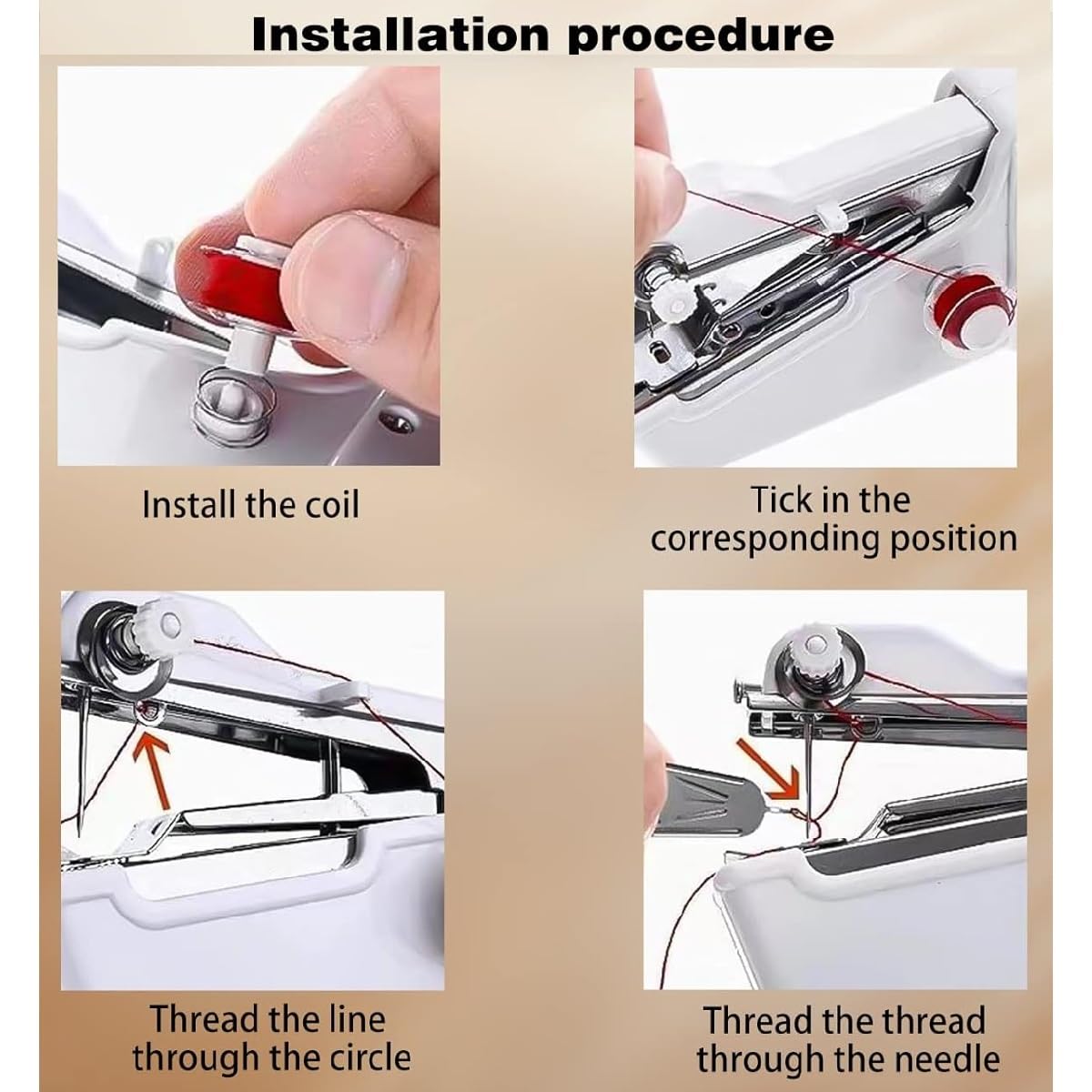 Installation procedure

Install the coil

Tick in the corresponding position

Thread the line through the circle

Thread the thread through the needle