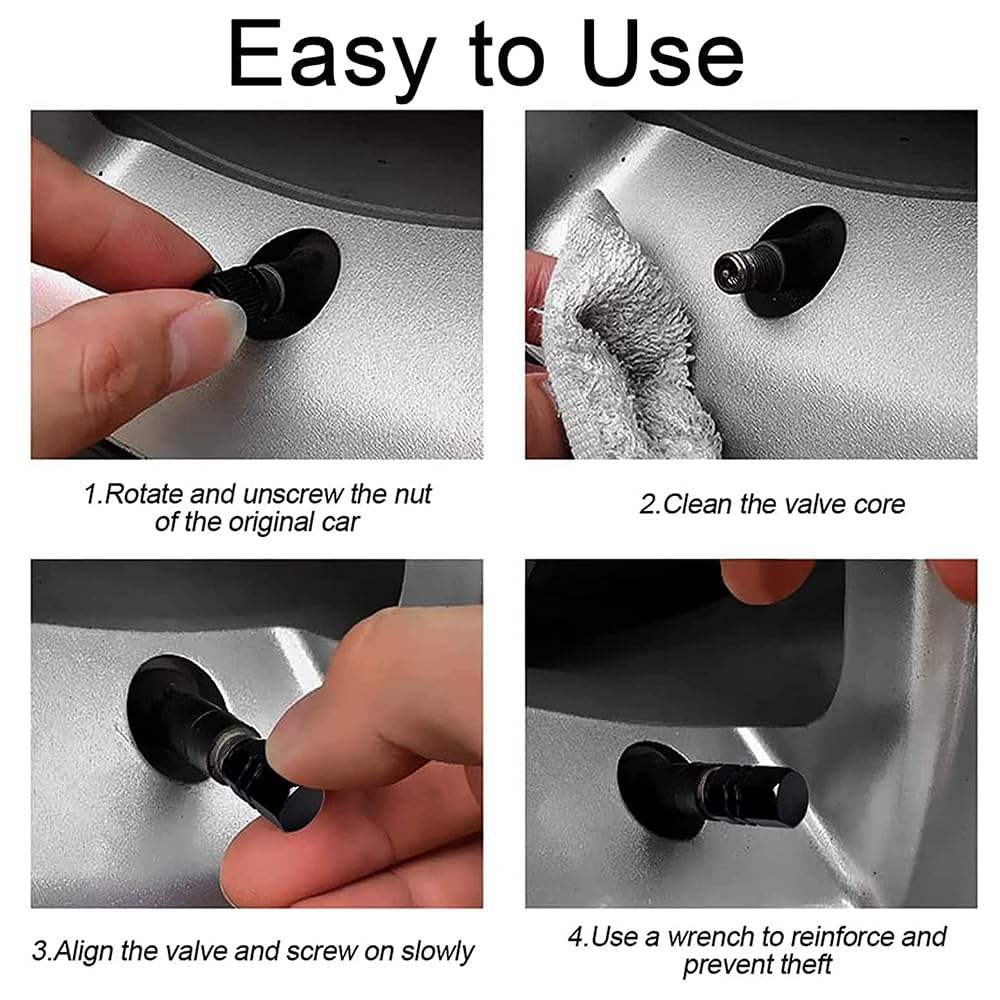 Easy to Use

1.Rotate and unscrew the nut of the original car

2.Clean the valve core

3.Align the valve and screw on slowly

4.Use a wrench to reinforce and prevent theft