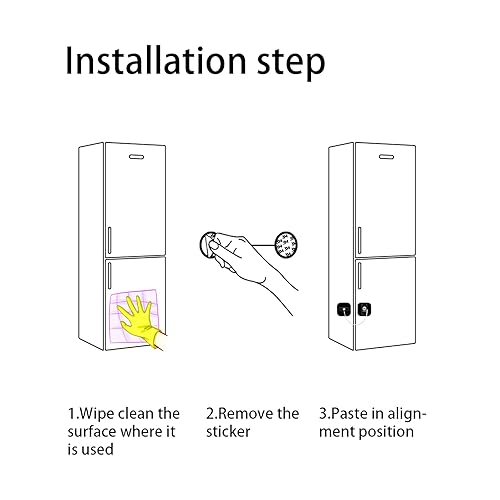 Installation step

1.Wipe clean the surface where it is used

2.Remove the sticker

3.Paste in alignment position