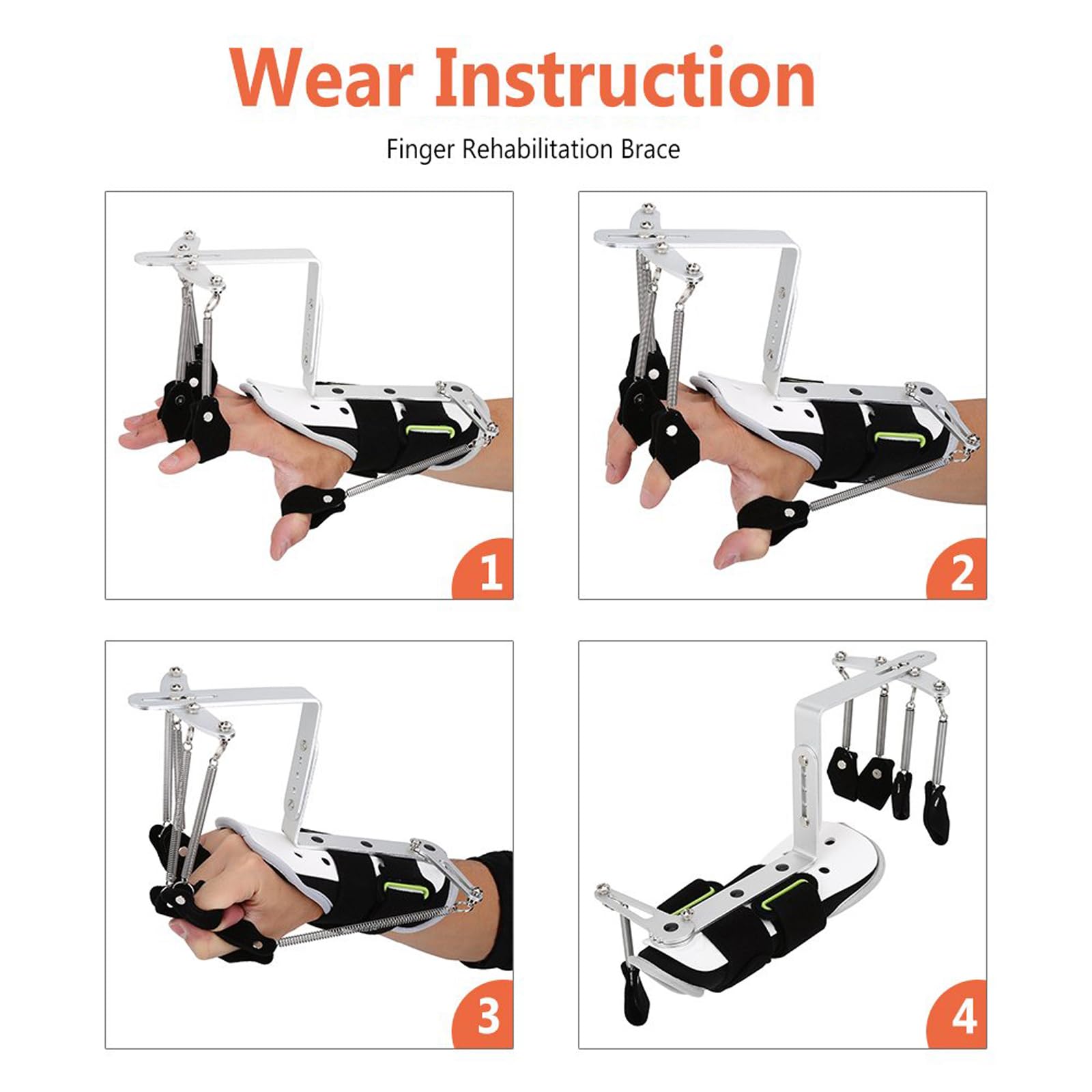 Wear Instruction

Finger Rehabilitation Brace

1

2

3

4