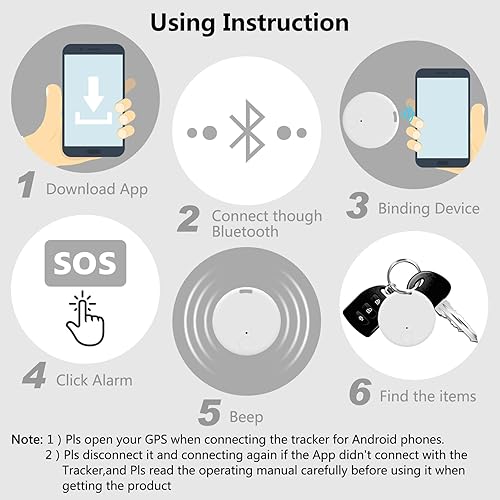 Using Instruction

1 Download App

2 Connect though Bluetooth

3 Binding Device

SOS

4 Click Alarm

5 Beep

6 Find the items

Note: 1 ) Pls open your GPS when connecting the tracker for Android phones.
2 ) Pls disconnect it and connecting again if the App didn't connect with the Tracker,and Pls read the operating manual carefully before using it when getting the product