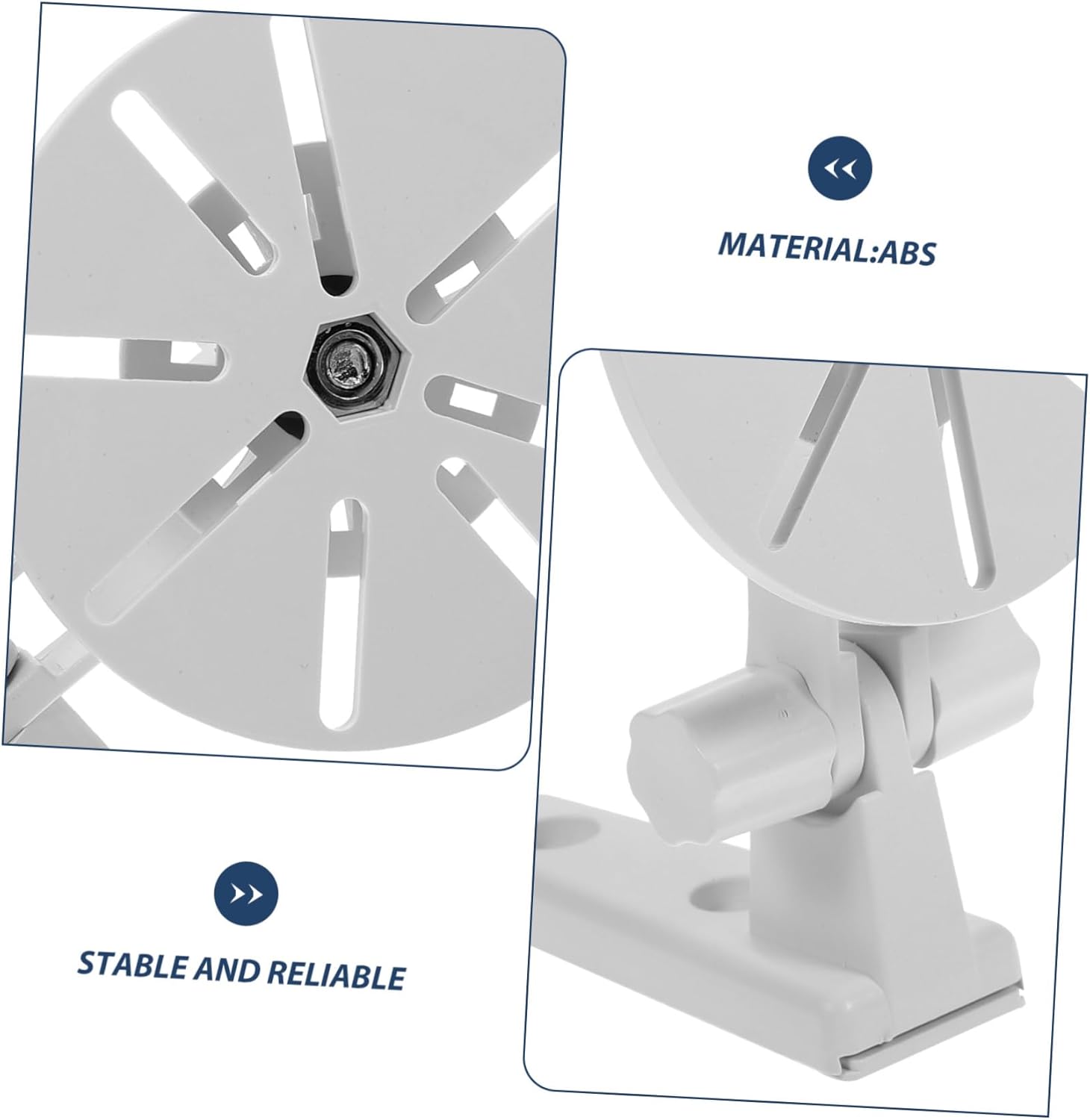 MATERIAL:ABS

STABLE AND RELIABLE