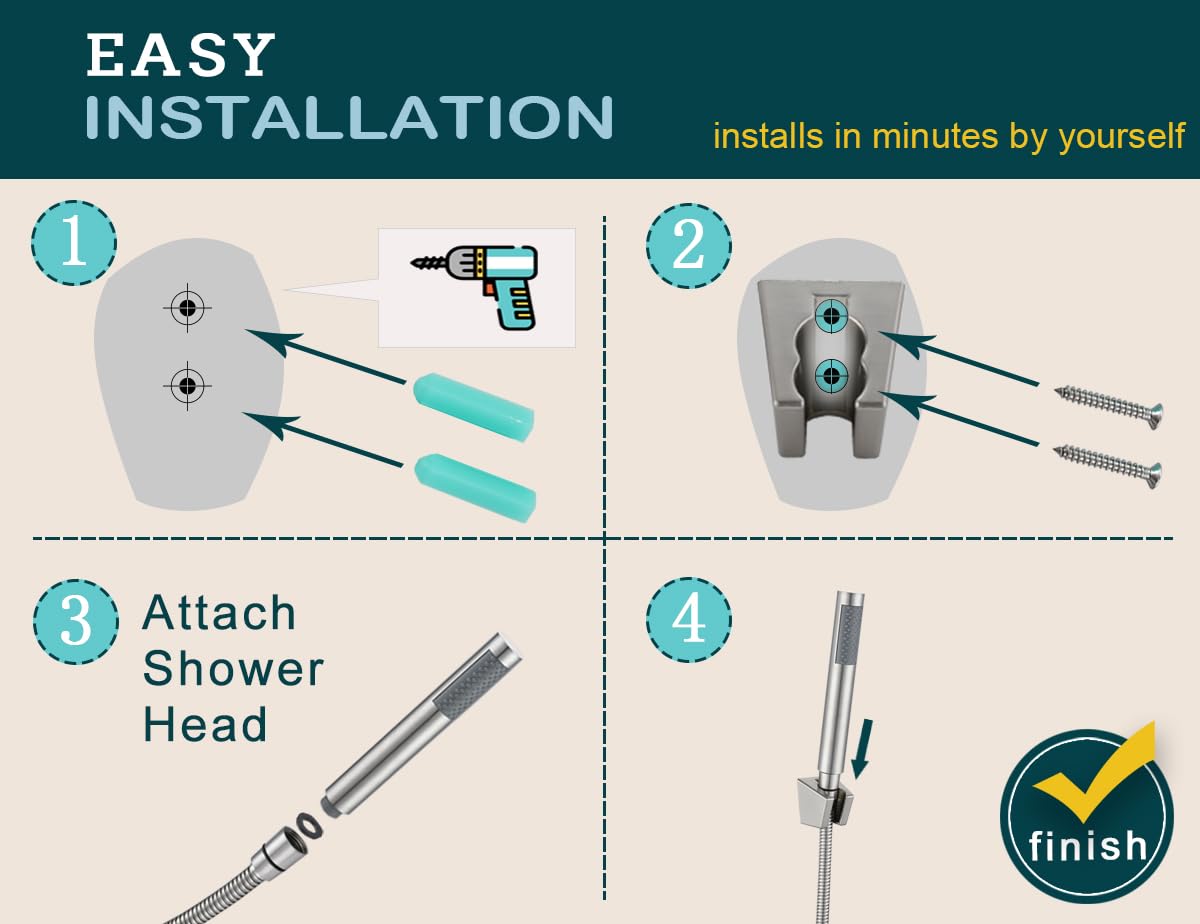 EASY
INSTALLATION

installs in minutes by yourself

1

2

3

Attach Shower Head

4

finish