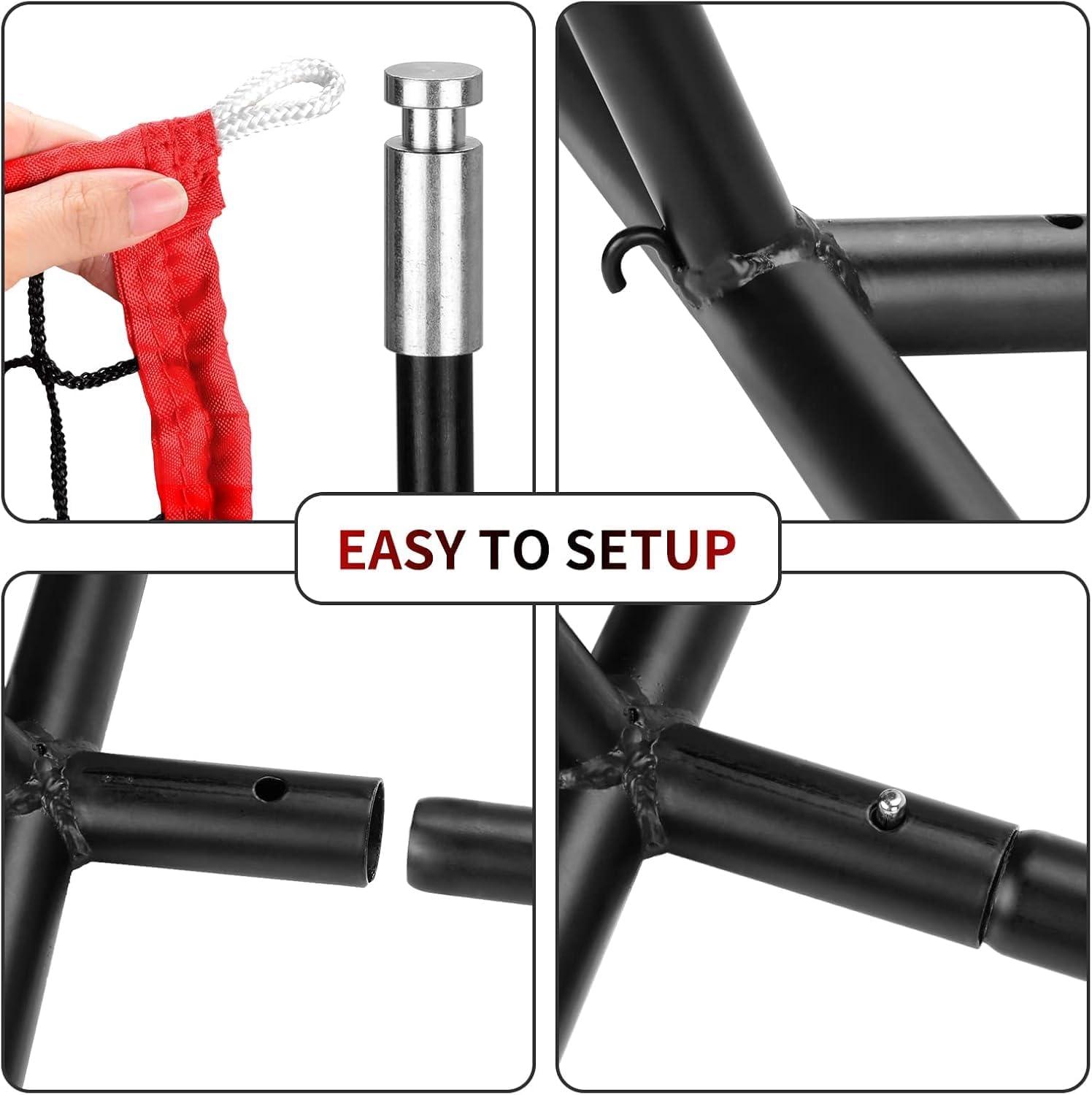 EASY TO SETUP