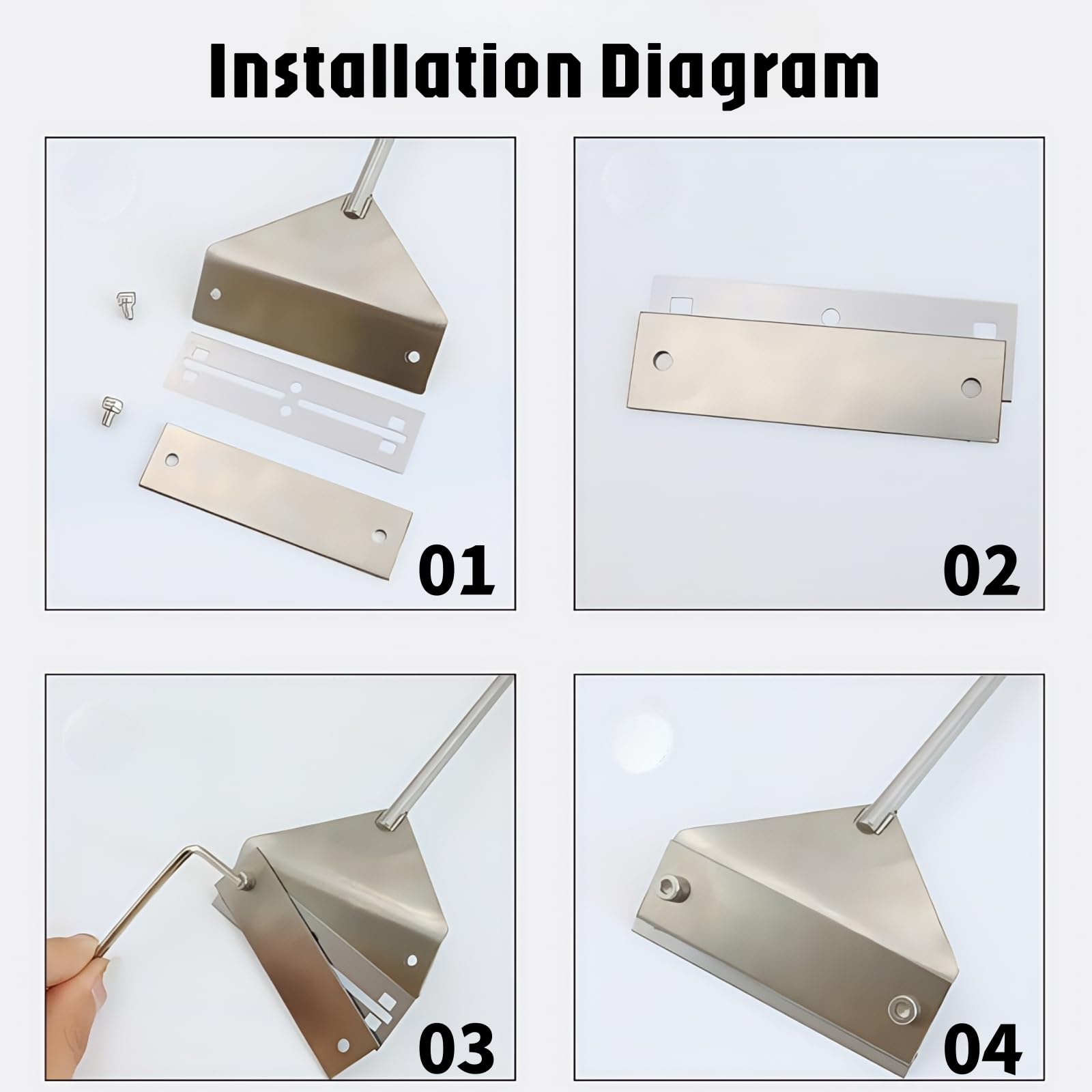 Installation Diagram

01

02

03

04