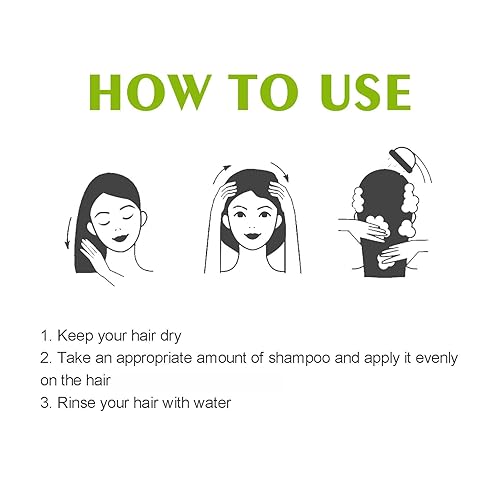 HOW TO USE

1. Keep your hair dry
2. Take an appropriate amount of shampoo and apply it evenly on the hair
3. Rinse your hair with water