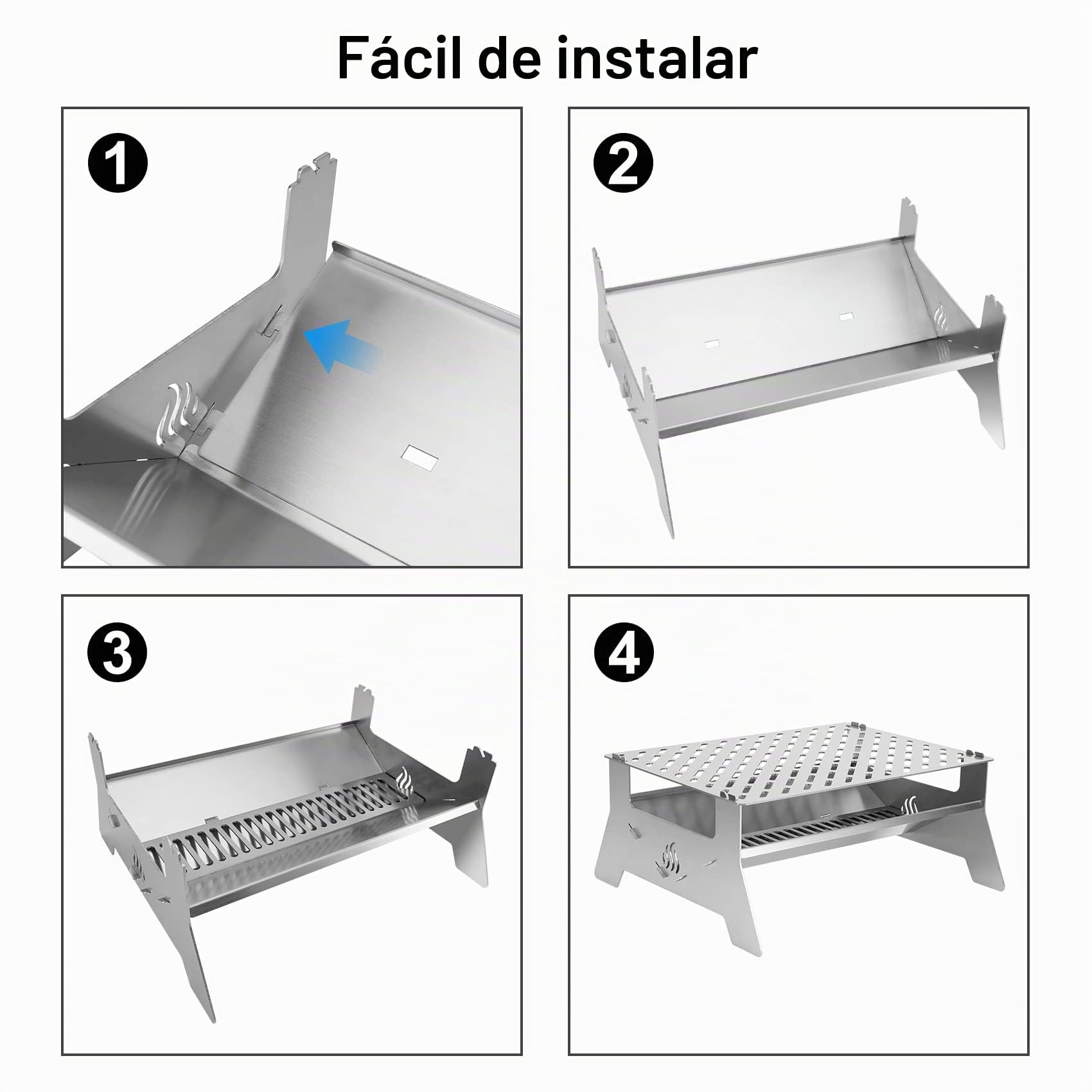 Fácil de instalar

1

2

3

4