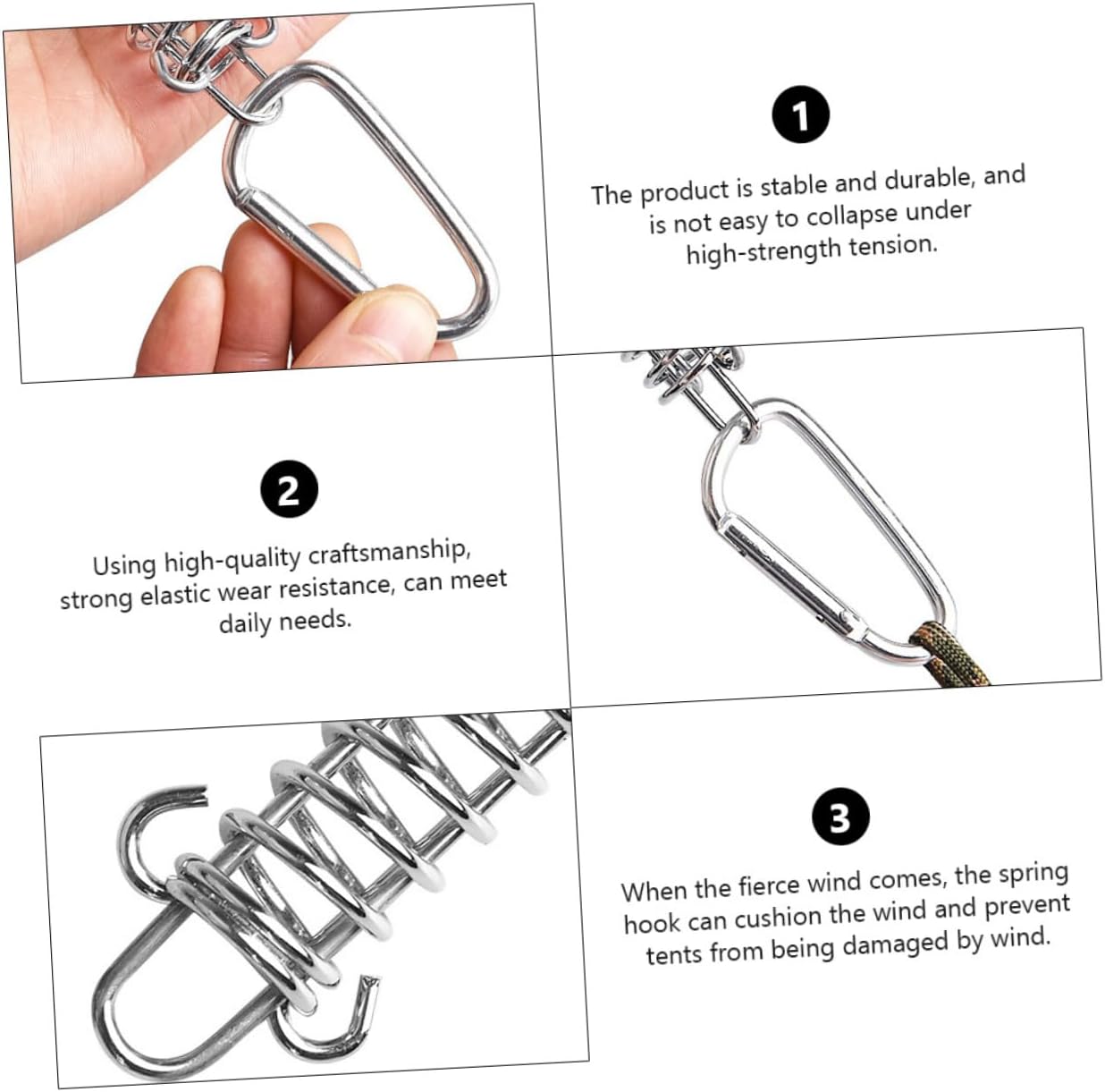 1

The product is stable and durable, and is not easy to collapse under high-strength tension.

2

Using high-quality craftsmanship, strong elastic wear resistance, can meet daily needs.

3

When the fierce wind comes, the spring hook can cushion the wind and prevent tents from being damaged by wind.