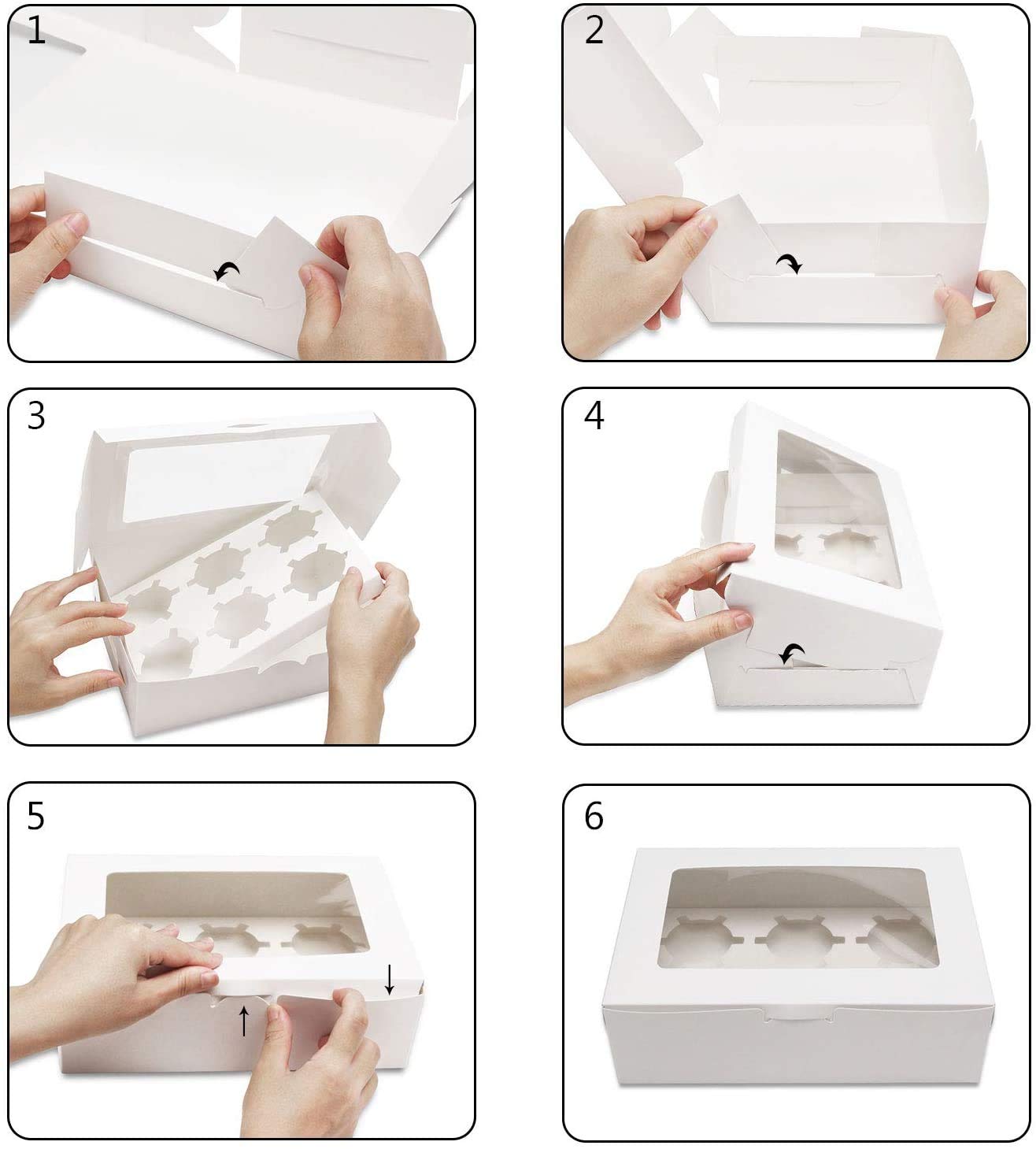 1

2

3

4

5

6