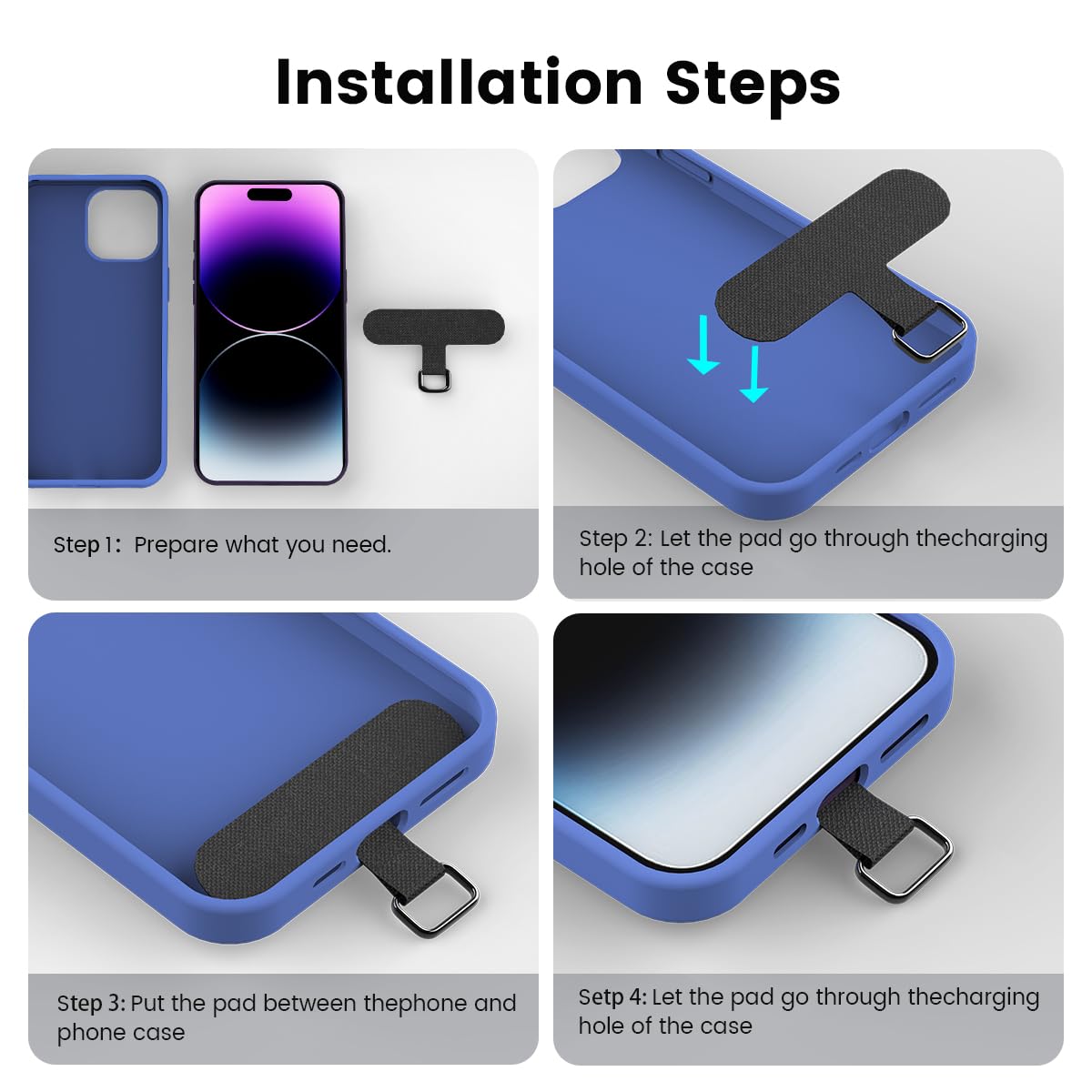 Installation Steps

Step 1: Prepare what you need.

Step 2: Let the pad go through thecharging hole of the case

Step 3: Put the pad between thephone and phone case

Setp 4: Let the pad go through thecharging hole of the case