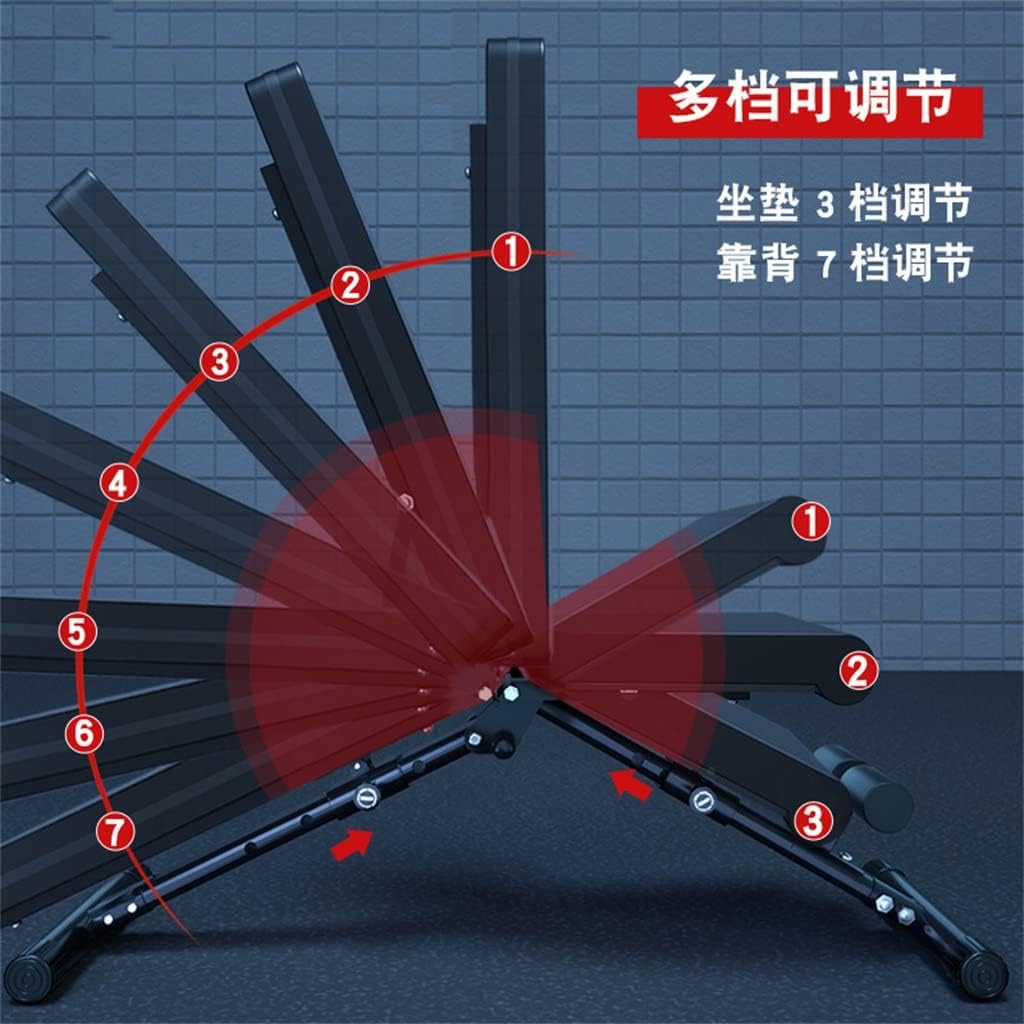 多档可调节

坐垫 3 档调节
靠背 7 档调节

1
2
3
4
5
6
7

1
2
3