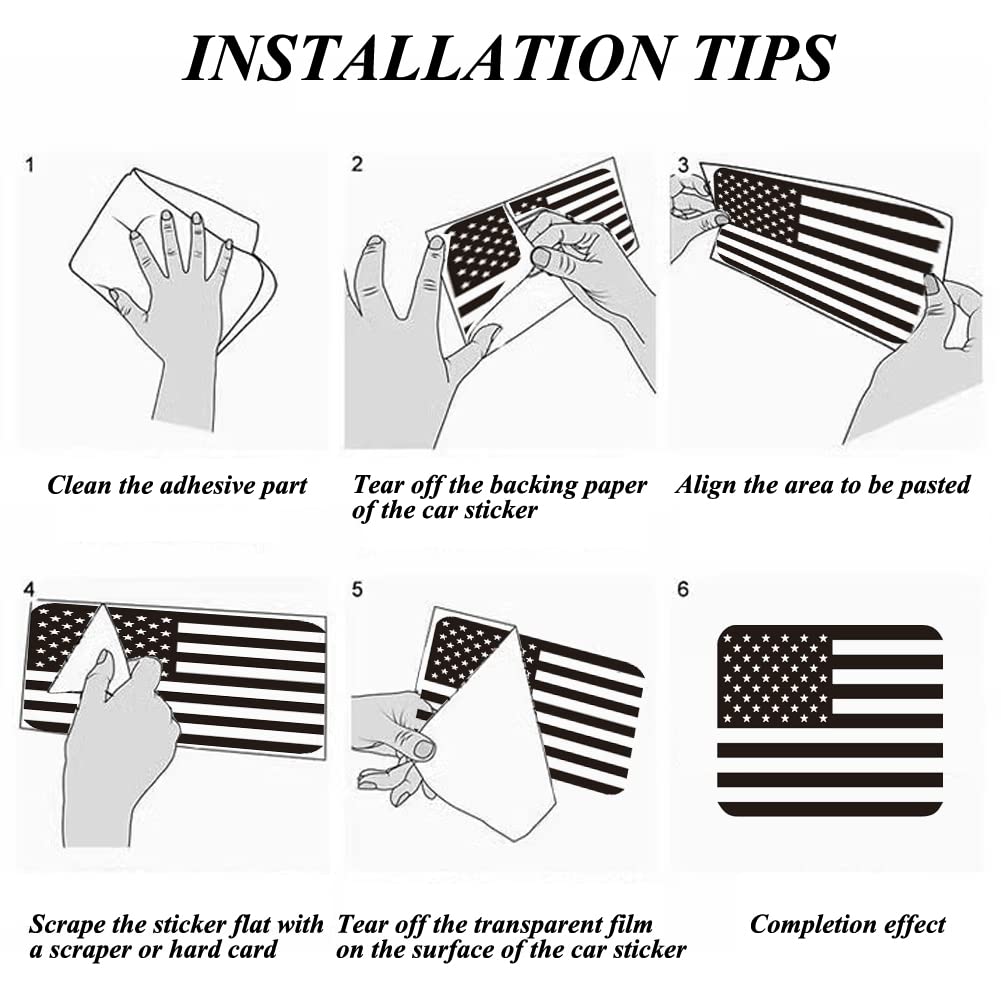 INSTALLATION TIPS

1

Clean the adhesive part

2

Tear off the backing paper of the car sticker

3

Align the area to be pasted

4

Scrape the sticker flat with a scraper or hard card

5

Tear off the transparent film on the surface of the car sticker

6

Completion effect