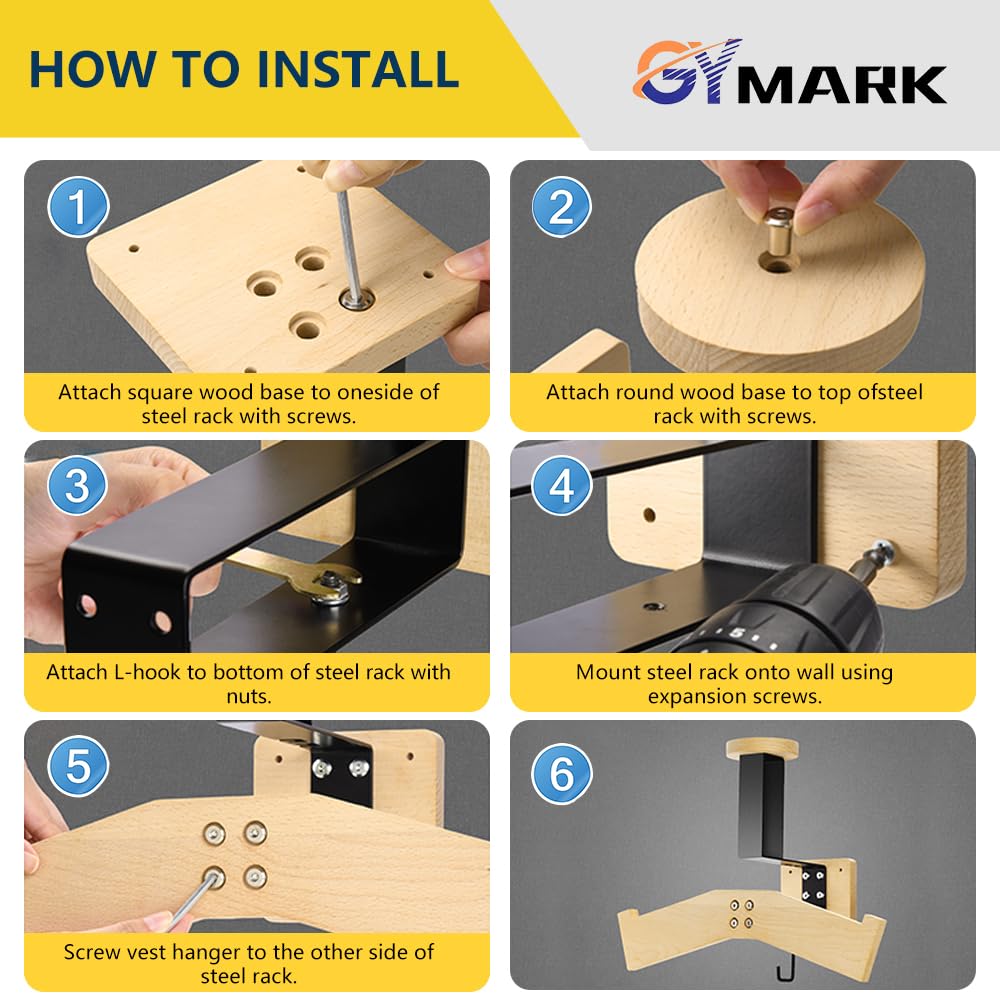 HOW TO INSTALL

GYMARK

1

Attach square wood base to oneside of steel rack with screws.

2

Attach round wood base to top ofsteel rack with screws.

3

Attach L-hook to bottom of steel rack with nuts.

4

Mount steel rack onto wall using expansion screws.

5

Screw vest hanger to the other side of steel rack.

6