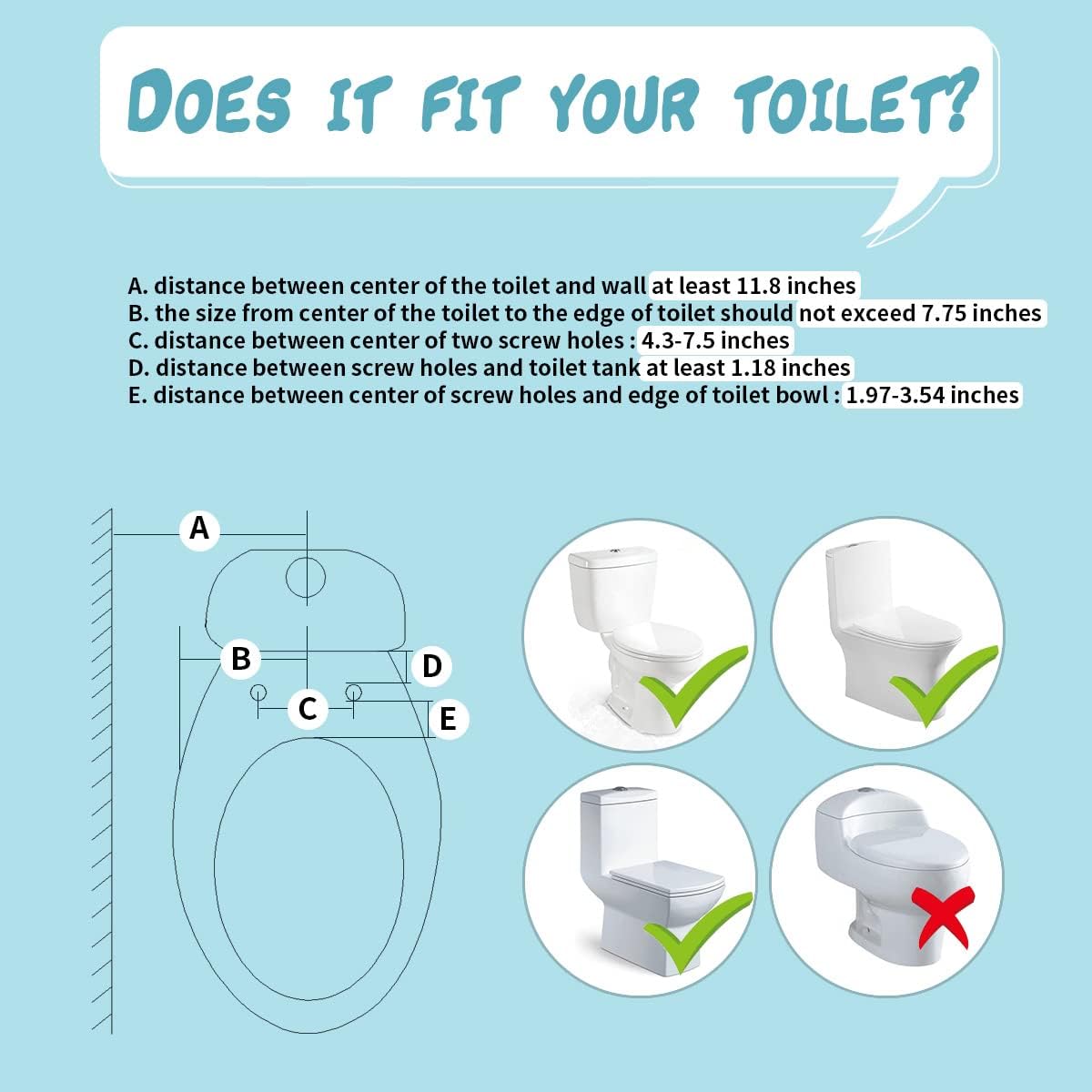 DOES IT FIT YOUR TOILET?

A. distance between center of the toilet and wall at least 11.8 inches
B. the size from center of the toilet to the edge of toilet should not exceed 7.75 inches
C. distance between center of two screw holes : 4.3-7.5 inches
D. distance between screw holes and toilet tank at least 1.18 inches
E. distance between center of screw holes and edge of toilet bowl : 1.97-3.54 inches

A
B
D
C
E