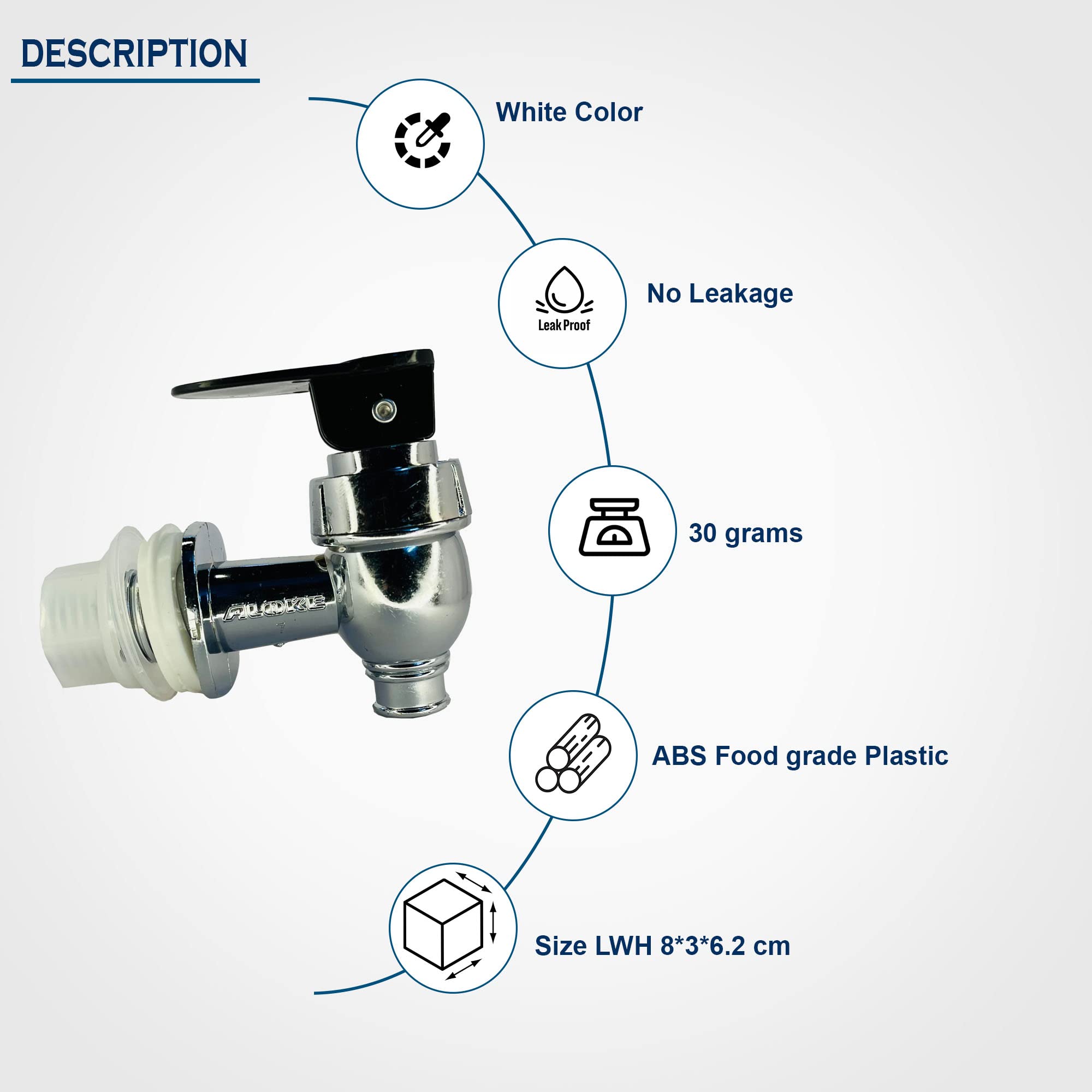 DESCRIPTION

White Color

Leak Proof

No Leakage

30 grams

ABS Food grade Plastic

Size LWH 8*3*6.2 cm

ALOKE