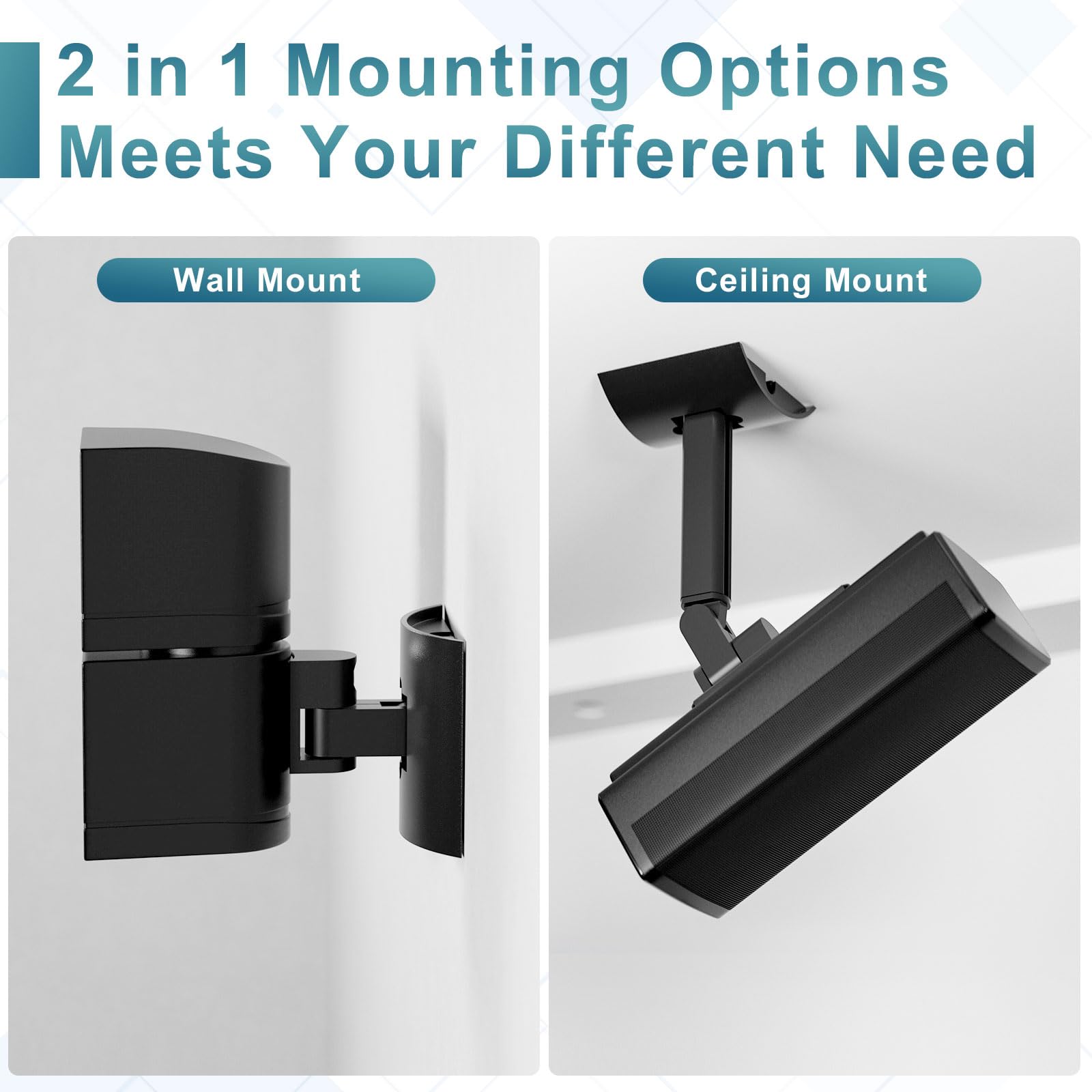 2 in 1 Mounting Options
Meets Your Different Need

Wall Mount

Ceiling Mount